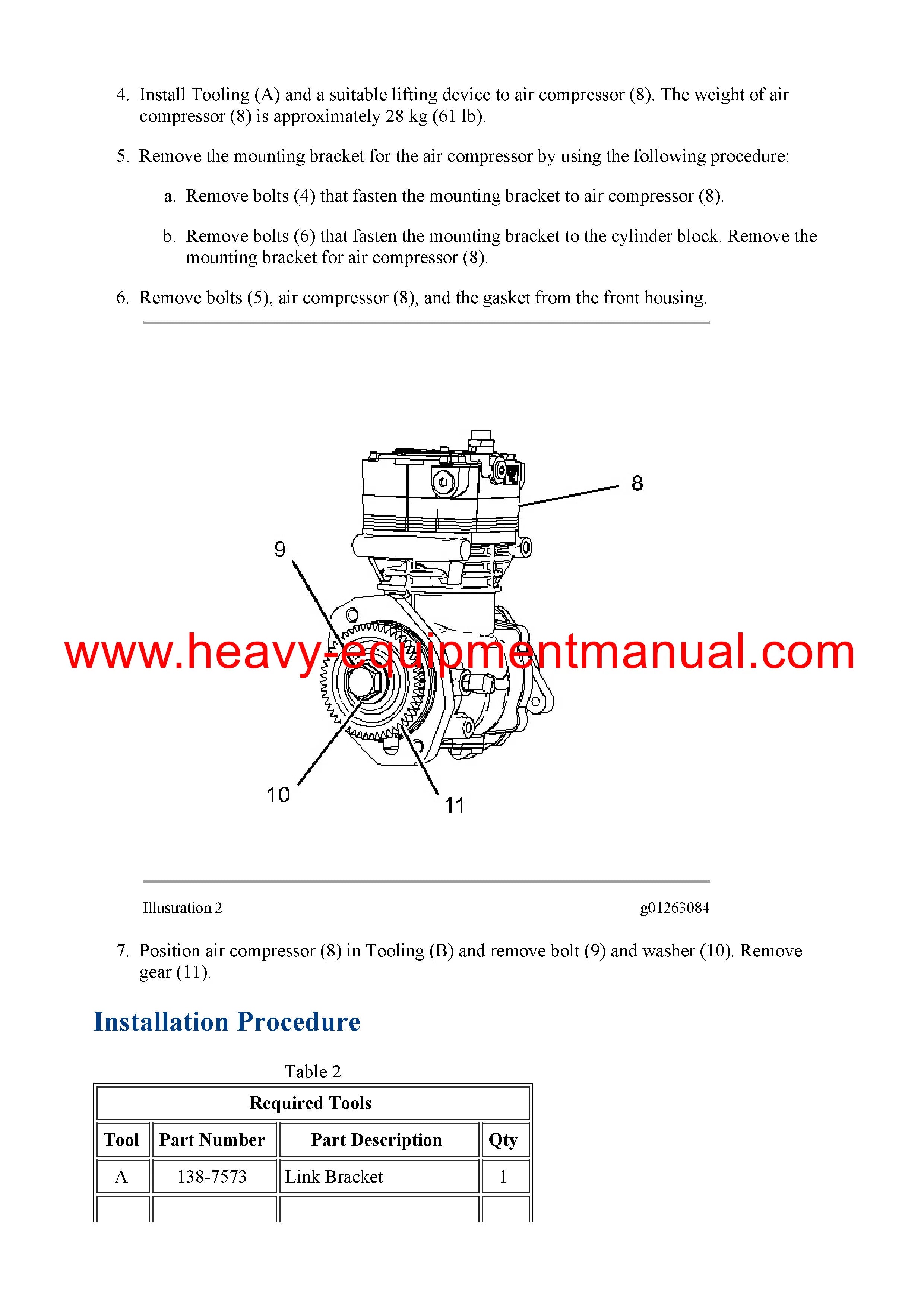 4. Install Tooling (A) and a suitable lifting device to air compressor (8). The weight of air compressor (8) is approximately 28 kg (61 lb).

5. Remove the mounting bracket for the air compressor by using the following procedure:

a. Remove bolts (4) that fasten the mounting bracket to air compressor (8).

b. Remove bolts (6) that fasten the mounting bracket to the cylinder block. Remove the mounting bracket for air compressor (8).

6. Remove bolts (5), air compressor (8), and the gasket from the front housing.

8

9

www.heavy-equipmentmanual.com

10

11

Illustration 2

g01263084

7. Position air compressor (8) in Tooling (B) and remove bolt (9) and washer (10). Remove gear (11).

Installation Procedure

Table 2

| Required Tools | | | |
|---|---|---|---|
| Tool | Part Number | Part Description | Qty |
| A | 138-7573 | Link Bracket | 1 |
| | | | |