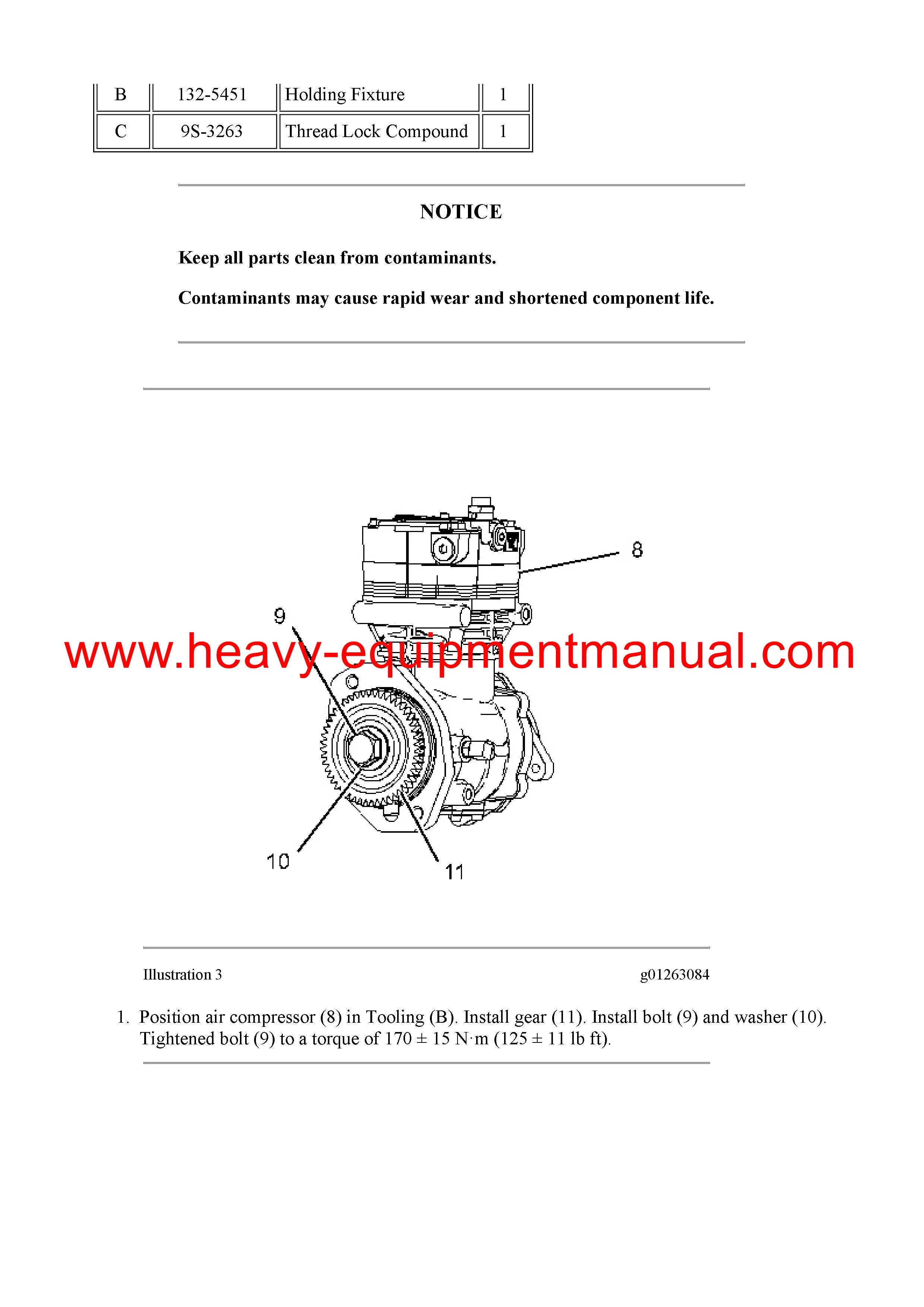 | B | 132-5451 | Holding Fixture | 1 |
|---|---|---|---|
| C | 9S-3263 | Thread Lock Compound | 1 |

NOTICE

Keep all parts clean from contaminants.

Contaminants may cause rapid wear and shortened component life.

8

9

www.heavy-equipmentmanual.com

10

11

Illustration 3

g01263084

1. Position air compressor (8) in Tooling (B). Install gear (11). Install bolt (9) and washer (10). Tightened bolt (9) to a torque of 170 ± 15 N·m (125 ± 11 lb ft).