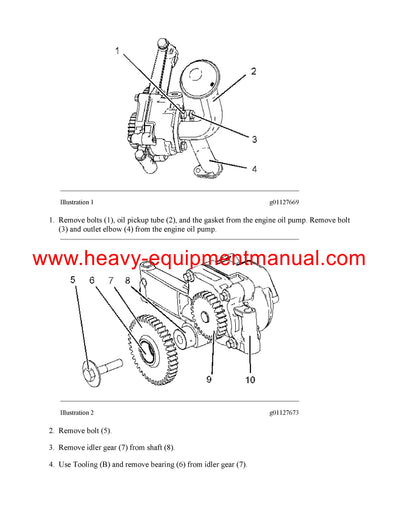 1
2
3
4

Illustration 1

g01127669

1. Remove bolts (1), oil pickup tube (2), and the gasket from the engine oil pump. Remove bolt (3) and outlet elbow (4) from the engine oil pump.

www.heavy-equipmentmanual.com

5
6
7
8
9
10

Illustration 2

g01127673

2. Remove bolt (5).

3. Remove idler gear (7) from shaft (8).

4. Use Tooling (B) and remove bearing (6) from idler gear (7).