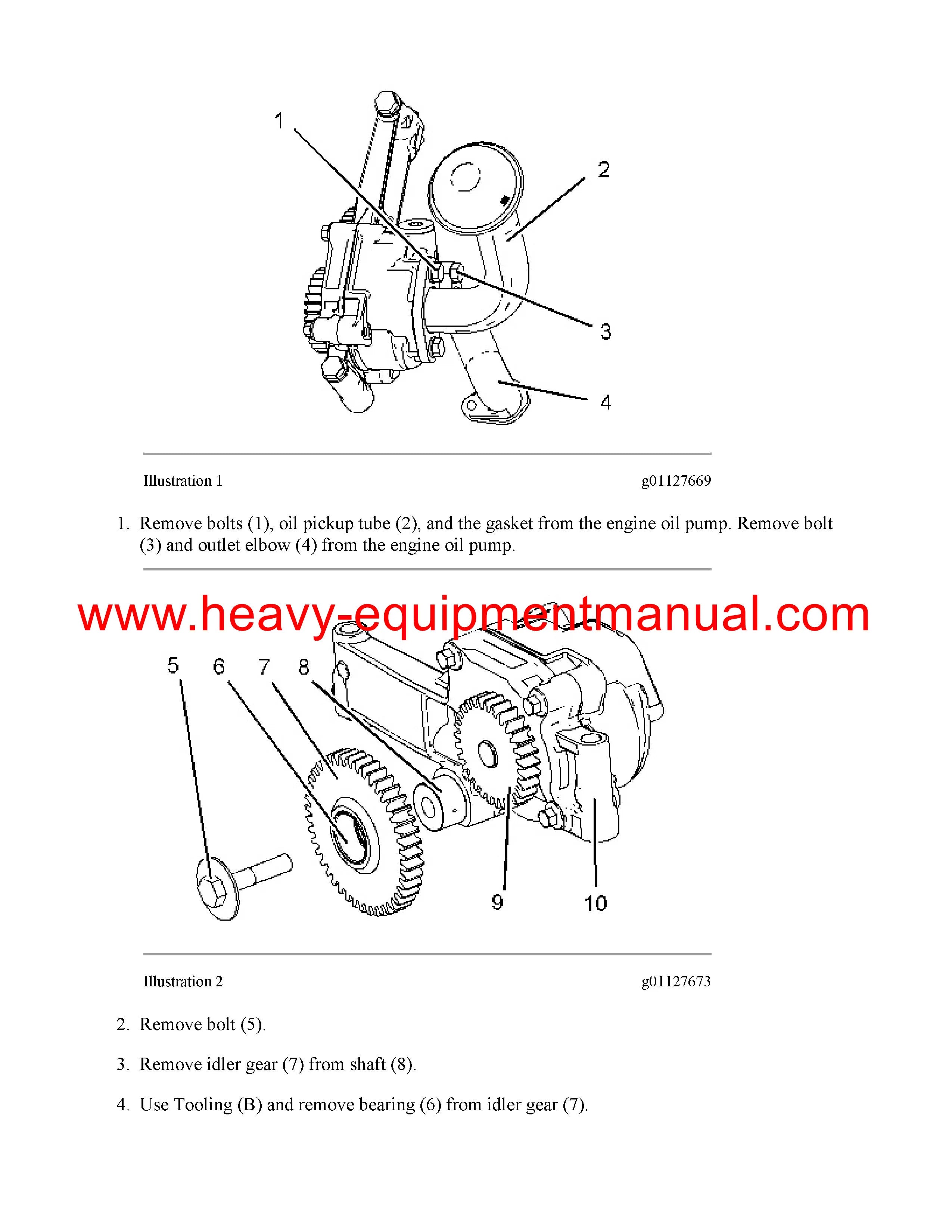 1
2
3
4

Illustration 1 g01127669

1. Remove bolts (1), oil pickup tube (2), and the gasket from the engine oil pump. Remove bolt (3) and outlet elbow (4) from the engine oil pump.

www.heavy-equipmentmanual.com

5 6 7 8
9 10

Illustration 2 g01127673

2. Remove bolt (5).

3. Remove idler gear (7) from shaft (8).

4. Use Tooling (B) and remove bearing (6) from idler gear (7).