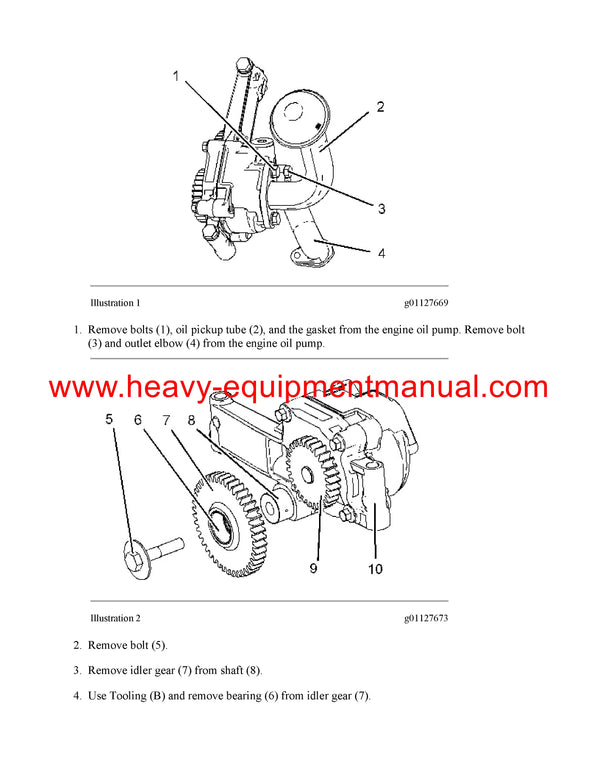 1

2

3

4

Illustration 1

g01127669

1. Remove bolts (1), oil pickup tube (2), and the gasket from the engine oil pump. Remove bolt (3) and outlet elbow (4) from the engine oil pump.

www.heavy-equipmentmanual.com

5 6 7 8

9

10

Illustration 2

g01127673

2. Remove bolt (5).

3. Remove idler gear (7) from shaft (8).

4. Use Tooling (B) and remove bearing (6) from idler gear (7).