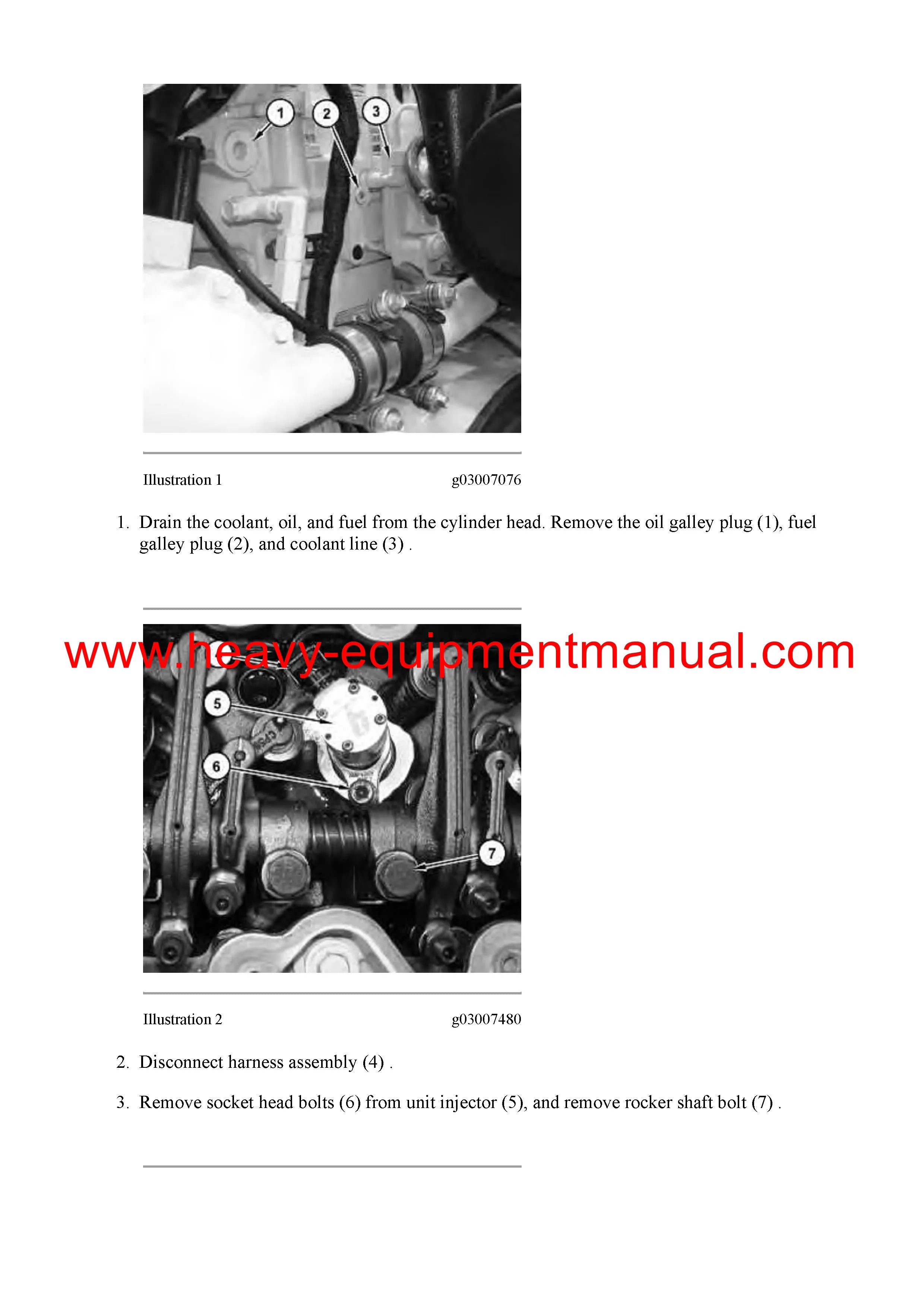 1
2
3

Illustration 1 g03007076

1. Drain the coolant, oil, and fuel from the cylinder head. Remove the oil galley plug (1), fuel galley plug (2), and coolant line (3) .

www.heavy-equipmentmanual.com

5
6
7

Illustration 2 g03007480

2. Disconnect harness assembly (4) .

3. Remove socket head bolts (6) from unit injector (5), and remove rocker shaft bolt (7) .