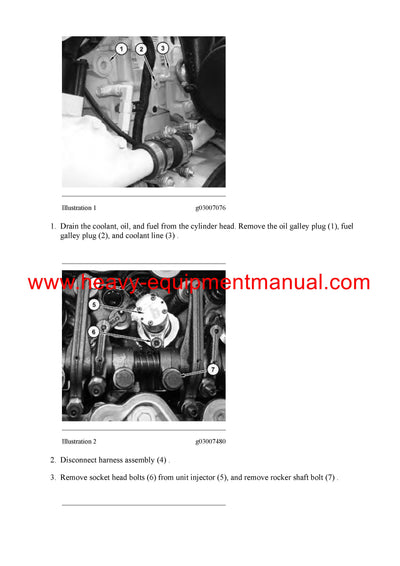 1 2 3

Illustration 1 g03007076

1. Drain the coolant, oil, and fuel from the cylinder head. Remove the oil galley plug (1), fuel galley plug (2), and coolant line (3) .

www.heavy-equipmentmanual.com

5 6 7

Illustration 2 g03007480

2. Disconnect harness assembly (4) .

3. Remove socket head bolts (6) from unit injector (5), and remove rocker shaft bolt (7) .