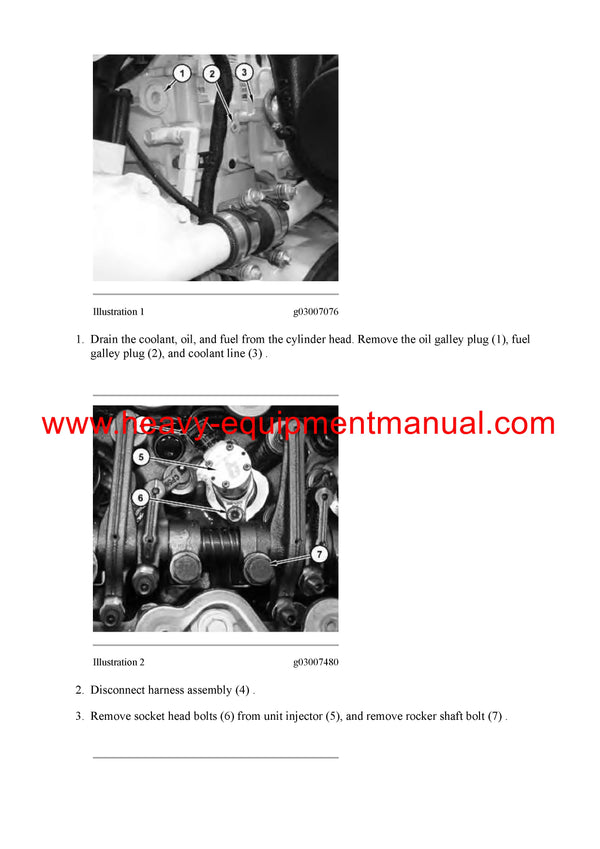 1

2

3

Illustration 1 g03007076

1. Drain the coolant, oil, and fuel from the cylinder head. Remove the oil galley plug (1), fuel galley plug (2), and coolant line (3) .

www.heavy-equipmentmanual.com

5

6

7

Illustration 2 g03007480

2. Disconnect harness assembly (4) .

3. Remove socket head bolts (6) from unit injector (5), and remove rocker shaft bolt (7) .