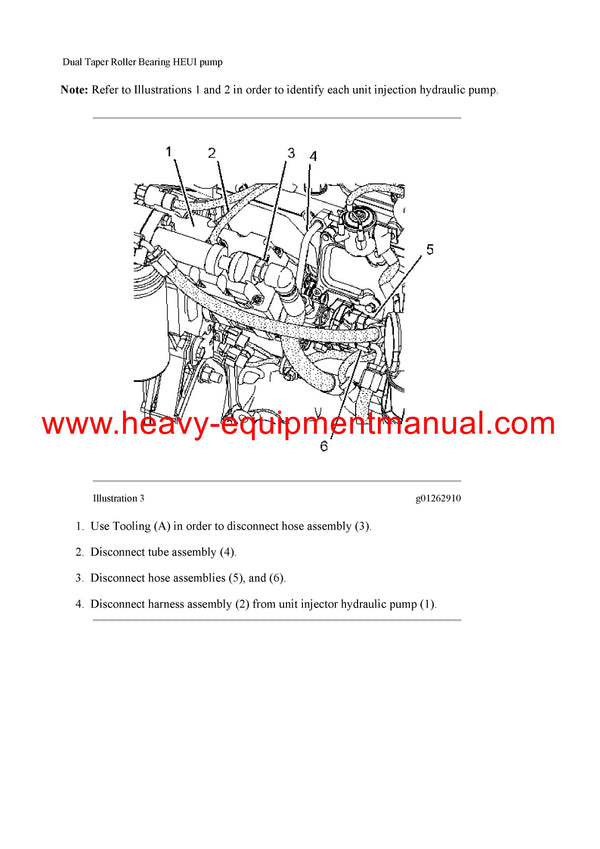 Dual Taper Roller Bearing HEUI pump

**Note:** Refer to Illustrations 1 and 2 in order to identify each unit injection hydraulic pump.

1
2
3
4
5
6

www.heavy-equipmentmanual.com

Illustration 3 g01262910

1. Use Tooling (A) in order to disconnect hose assembly (3).

2. Disconnect tube assembly (4).

3. Disconnect hose assemblies (5), and (6).

4. Disconnect harness assembly (2) from unit injector hydraulic pump (1).