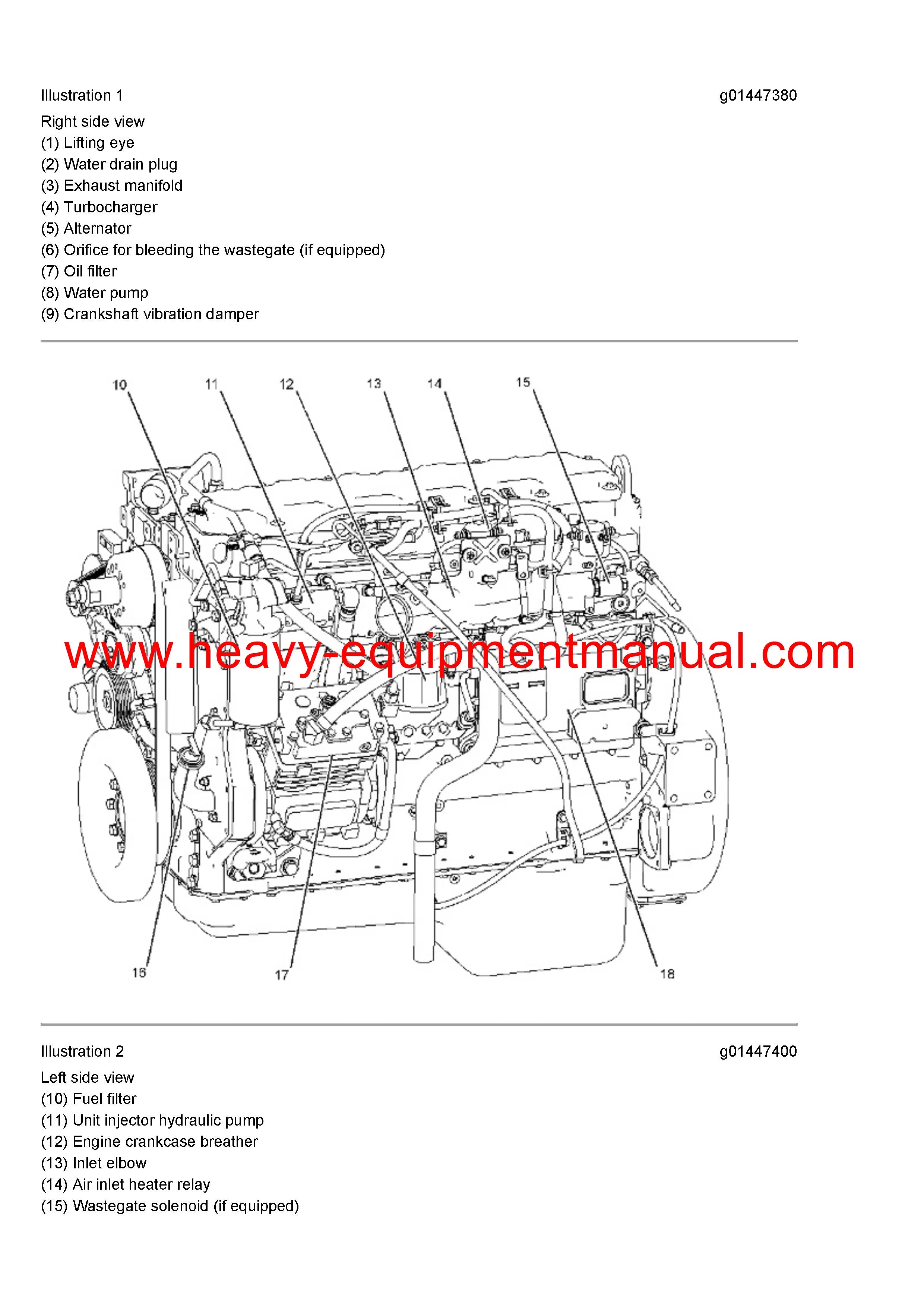 Illustration 1 g01447380

Right side view
(1) Lifting eye
(2) Water drain plug
(3) Exhaust manifold
(4) Turbocharger
(5) Alternator
(6) Orifice for bleeding the wastegate (if equipped)
(7) Oil filter
(8) Water pump
(9) Crankshaft vibration damper

10 11 12 13 14 15

www.heavy-equipmentmanual.com

16 17 18

Illustration 2 g01447400

Left side view
(10) Fuel filter
(11) Unit injector hydraulic pump
(12) Engine crankcase breather
(13) Inlet elbow
(14) Air inlet heater relay
(15) Wastegate solenoid (if equipped)