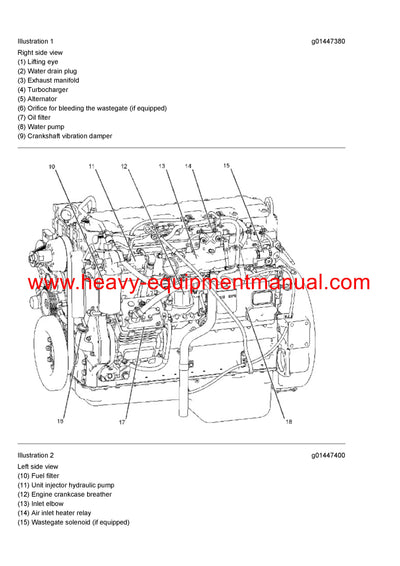 Illustration 1 g01447380

Right side view
(1) Lifting eye
(2) Water drain plug
(3) Exhaust manifold
(4) Turbocharger
(5) Alternator
(6) Orifice for bleeding the wastegate (if equipped)
(7) Oil filter
(8) Water pump
(9) Crankshaft vibration damper

10 11 12 13 14 15

www.heavy-equipmentmanual.com

16 17 18

Illustration 2 g01447400

Left side view
(10) Fuel filter
(11) Unit injector hydraulic pump
(12) Engine crankcase breather
(13) Inlet elbow
(14) Air inlet heater relay
(15) Wastegate solenoid (if equipped)