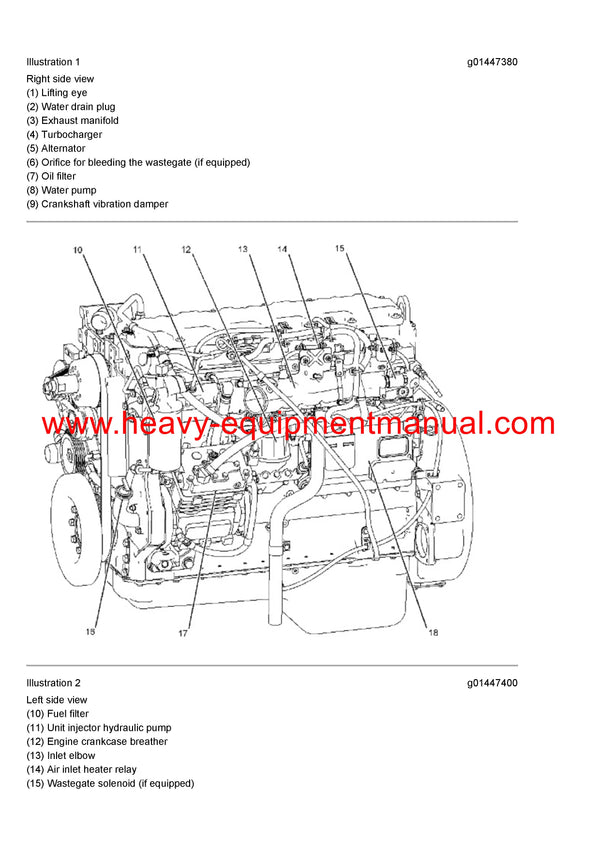 Illustration 1 g01447380

Right side view
(1) Lifting eye
(2) Water drain plug
(3) Exhaust manifold
(4) Turbocharger
(5) Alternator
(6) Orifice for bleeding the wastegate (if equipped)
(7) Oil filter
(8) Water pump
(9) Crankshaft vibration damper

10 11 12 13 14 15

www.heavy-equipmentmanual.com

16 17 18

Illustration 2 g01447400

Left side view
(10) Fuel filter
(11) Unit injector hydraulic pump
(12) Engine crankcase breather
(13) Inlet elbow
(14) Air inlet heater relay
(15) Wastegate solenoid (if equipped)