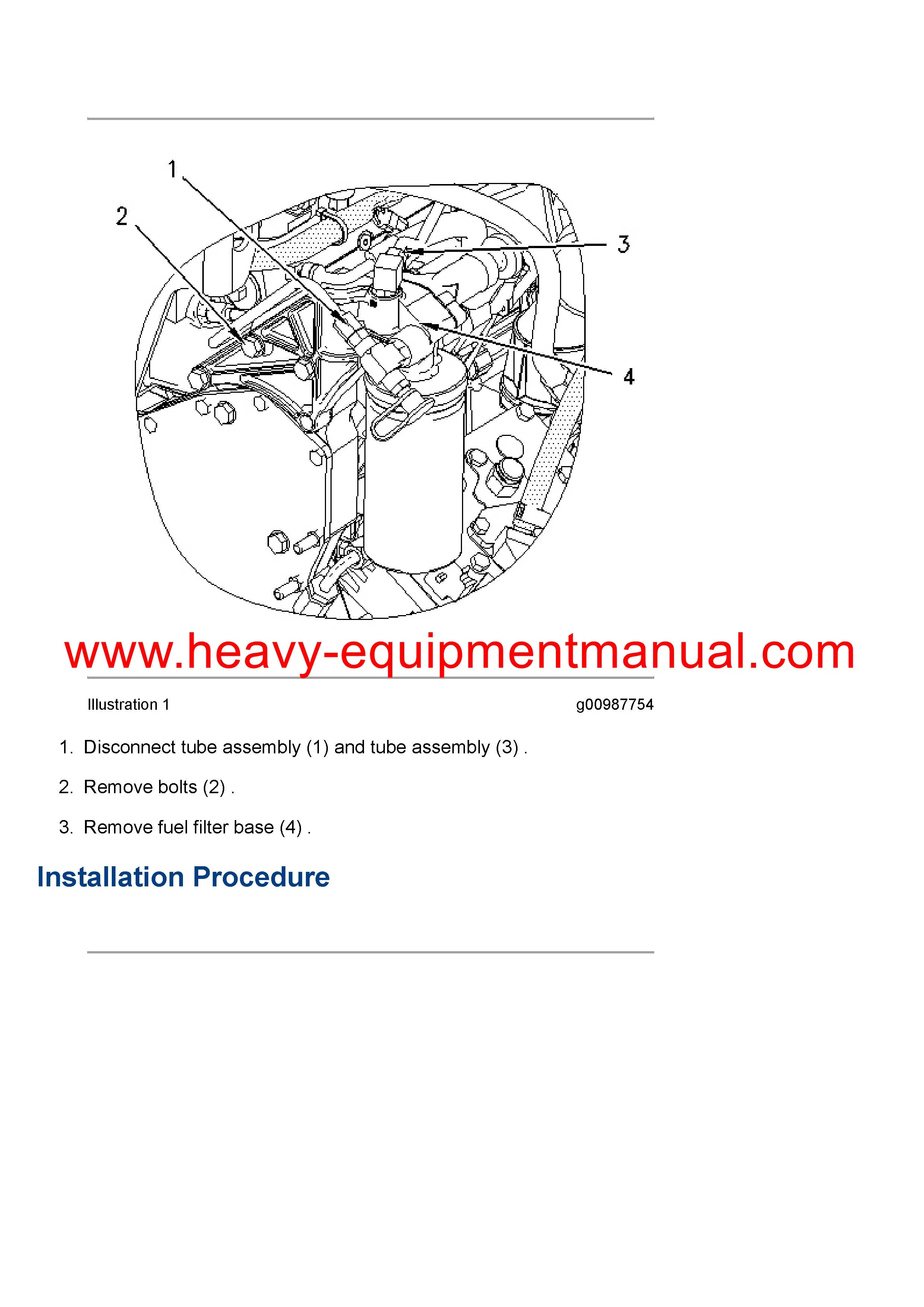 1
2
3
4

www.heavy-equipmentmanual.com

Illustration 1 g00987754

1. Disconnect tube assembly (1) and tube assembly (3) .

2. Remove bolts (2) .

3. Remove fuel filter base (4) .

Installation Procedure