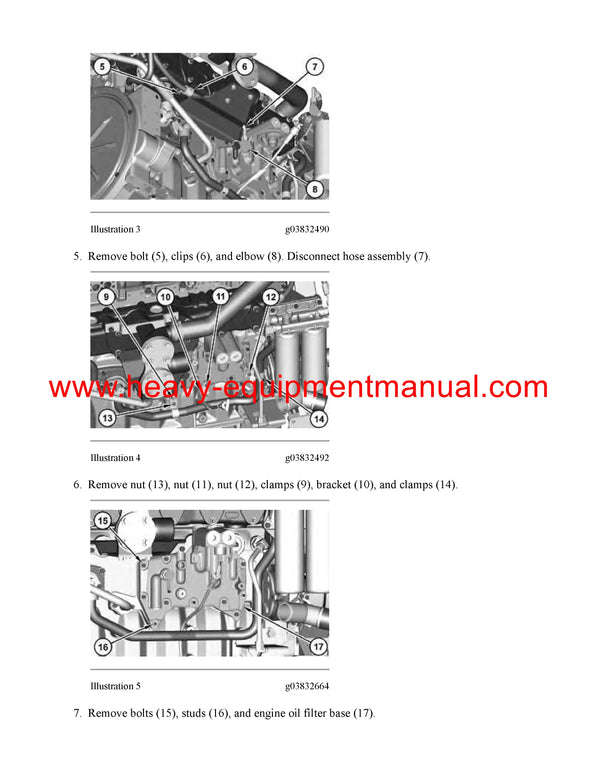 5
6
7
8

Illustration 3 g03832490

5. Remove bolt (5), clips (6), and elbow (8). Disconnect hose assembly (7).

9
10
11
12
13
14

www.heavy-equipmentmanual.com

Illustration 4 g03832492

6. Remove nut (13), nut (11), nut (12), clamps (9), bracket (10), and clamps (14).

15
16
17

Illustration 5 g03832664

7. Remove bolts (15), studs (16), and engine oil filter base (17).