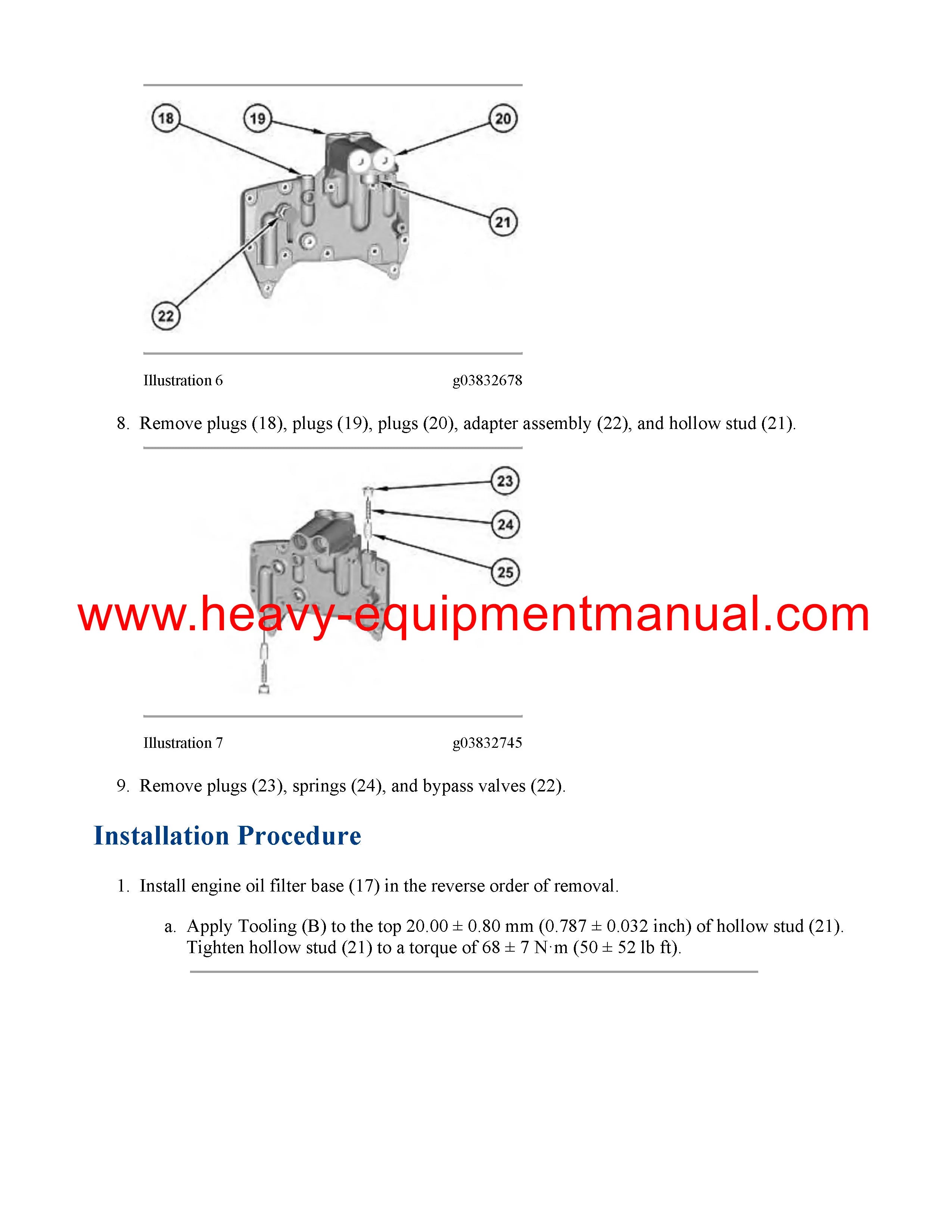 18

19

20

21

22

Illustration 6 g03832678

8. Remove plugs (18), plugs (19), plugs (20), adapter assembly (22), and hollow stud (21).

23

24

25

www.heavy-equipmentmanual.com

Illustration 7 g03832745

9. Remove plugs (23), springs (24), and bypass valves (22).

Installation Procedure

1. Install engine oil filter base (17) in the reverse order of removal.

a. Apply Tooling (B) to the top 20.00 ± 0.80 mm (0.787 ± 0.032 inch) of hollow stud (21). Tighten hollow stud (21) to a torque of 68 ± 7 N·m (50 ± 52 lb ft).