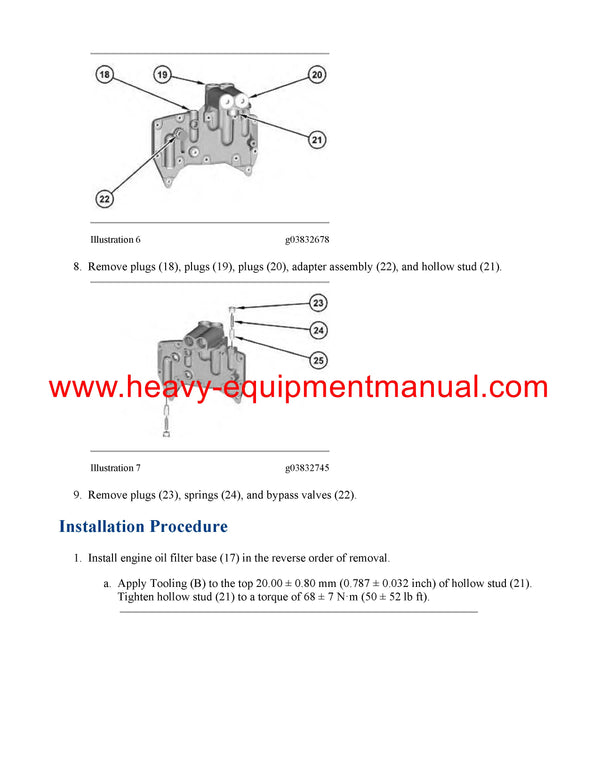 18

19

20

21

22

Illustration 6 g03832678

8. Remove plugs (18), plugs (19), plugs (20), adapter assembly (22), and hollow stud (21).

23

24

25

www.heavy-equipmentmanual.com

Illustration 7 g03832745

9. Remove plugs (23), springs (24), and bypass valves (22).

Installation Procedure

1. Install engine oil filter base (17) in the reverse order of removal.

a. Apply Tooling (B) to the top 20.00 ± 0.80 mm (0.787 ± 0.032 inch) of hollow stud (21). Tighten hollow stud (21) to a torque of 68 ± 7 N·m (50 ± 52 lb ft).