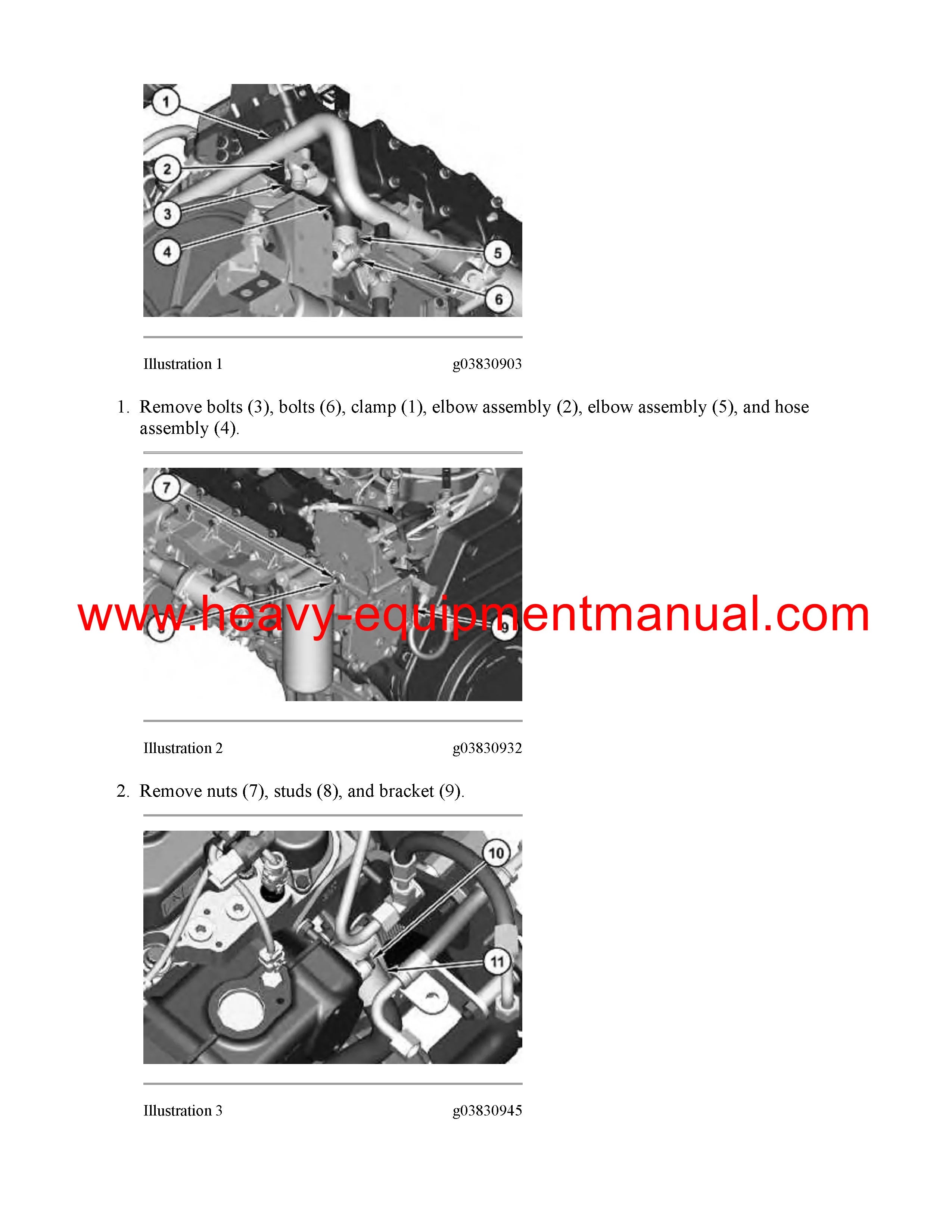 1
2
3
4
5
6

Illustration 1 g03830903

1. Remove bolts (3), bolts (6), clamp (1), elbow assembly (2), elbow assembly (5), and hose assembly (4).

7
8
9

www.heavy-equipmentmanual.com

Illustration 2 g03830932

2. Remove nuts (7), studs (8), and bracket (9).

10
11

Illustration 3 g03830945