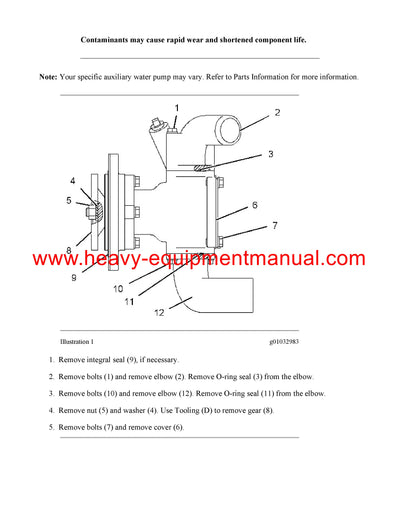 Contaminants may cause rapid wear and shortened component life.

Note: Your specific auxiliary water pump may vary. Refer to Parts Information for more information.

1
2
3
4
5
6
7
8
9
10
11
12

www.heavy-equipmentmanual.com

Illustration 1

g01032983

1. Remove integral seal (9), if necessary.

2. Remove bolts (1) and remove elbow (2). Remove O-ring seal (3) from the elbow.

3. Remove bolts (10) and remove elbow (12). Remove O-ring seal (11) from the elbow.

4. Remove nut (5) and washer (4). Use Tooling (D) to remove gear (8).

5. Remove bolts (7) and remove cover (6).