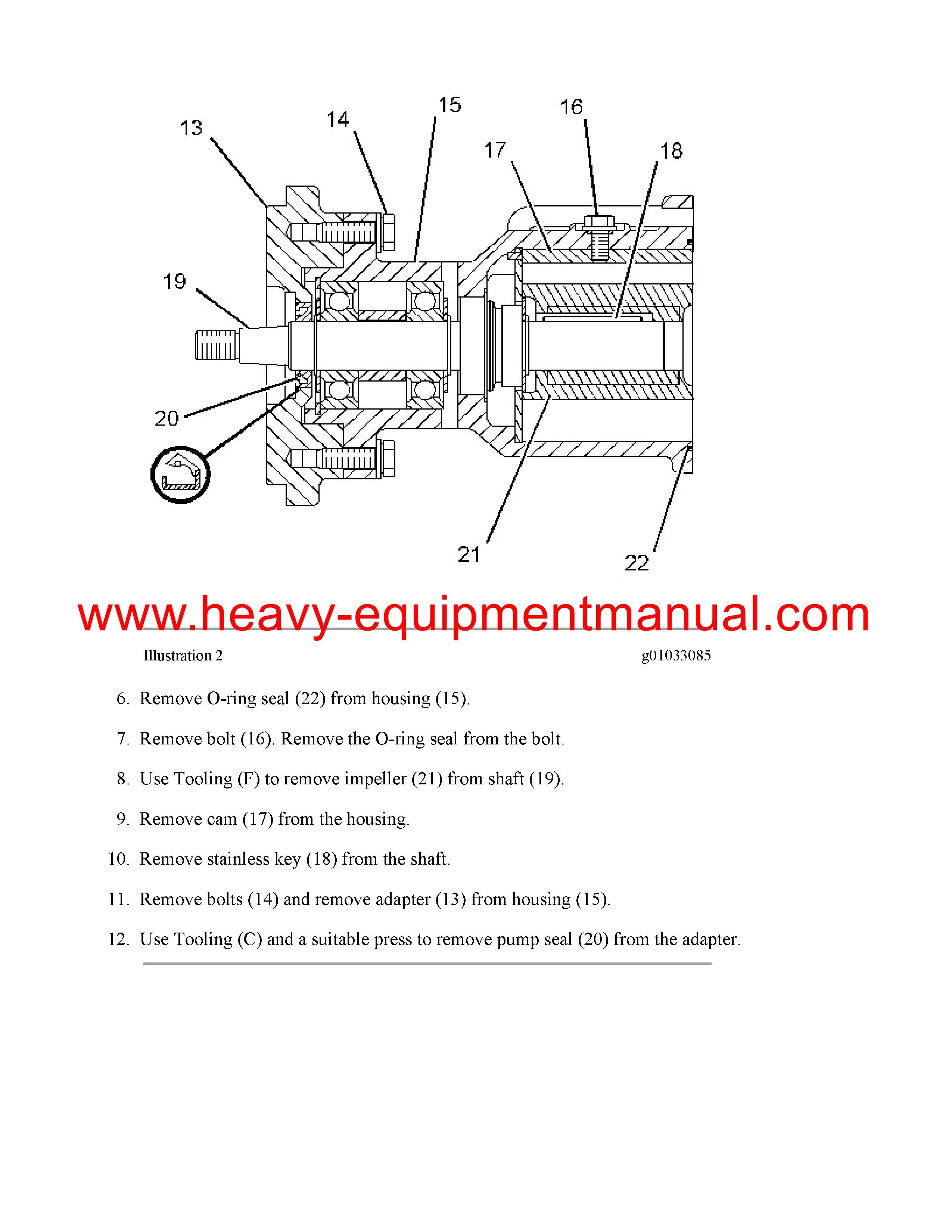 13
14
15
16
17
18
19
20
21
22

www.heavy-equipmentmanual.com

Illustration 2 g01033085

6. Remove O-ring seal (22) from housing (15).

7. Remove bolt (16). Remove the O-ring seal from the bolt.

8. Use Tooling (F) to remove impeller (21) from shaft (19).

9. Remove cam (17) from the housing.

10. Remove stainless key (18) from the shaft.

11. Remove bolts (14) and remove adapter (13) from housing (15).

12. Use Tooling (C) and a suitable press to remove pump seal (20) from the adapter.