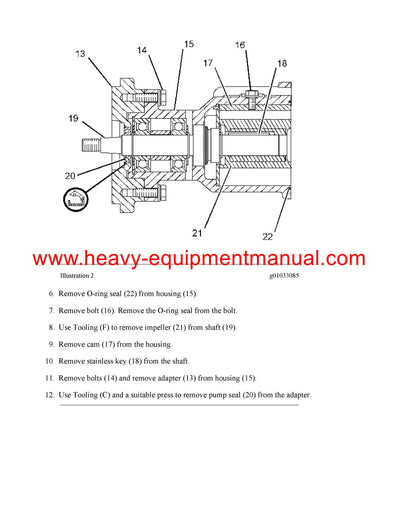 13
14
15
16
17
18
19
20
21
22

www.heavy-equipmentmanual.com

Illustration 2 g01033085

6. Remove O-ring seal (22) from housing (15).

7. Remove bolt (16). Remove the O-ring seal from the bolt.

8. Use Tooling (F) to remove impeller (21) from shaft (19).

9. Remove cam (17) from the housing.

10. Remove stainless key (18) from the shaft.

11. Remove bolts (14) and remove adapter (13) from housing (15).

12. Use Tooling (C) and a suitable press to remove pump seal (20) from the adapter.