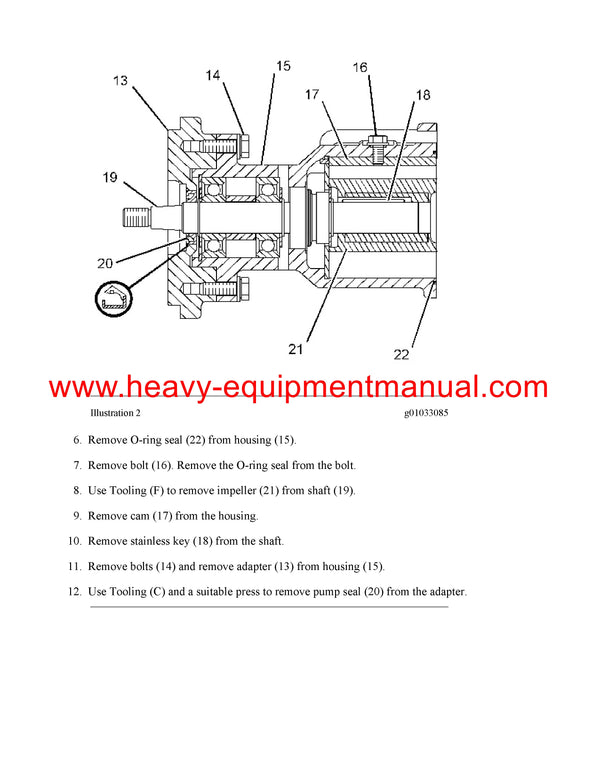 13
14
15
16
17
18
19
20
21
22

www.heavy-equipmentmanual.com

Illustration 2 g01033085

6. Remove O-ring seal (22) from housing (15).

7. Remove bolt (16). Remove the O-ring seal from the bolt.

8. Use Tooling (F) to remove impeller (21) from shaft (19).

9. Remove cam (17) from the housing.

10. Remove stainless key (18) from the shaft.

11. Remove bolts (14) and remove adapter (13) from housing (15).

12. Use Tooling (C) and a suitable press to remove pump seal (20) from the adapter.