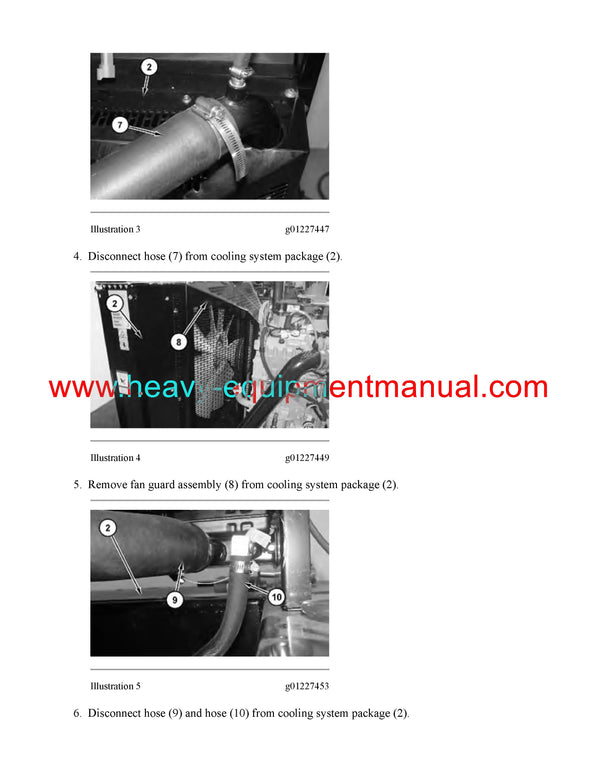 2

7

Illustration 3 g01227447

4. Disconnect hose (7) from cooling system package (2).

2

8

www.heavy-equipmentmanual.com

Illustration 4 g01227449

5. Remove fan guard assembly (8) from cooling system package (2).

2

9

10

Illustration 5 g01227453

6. Disconnect hose (9) and hose (10) from cooling system package (2).