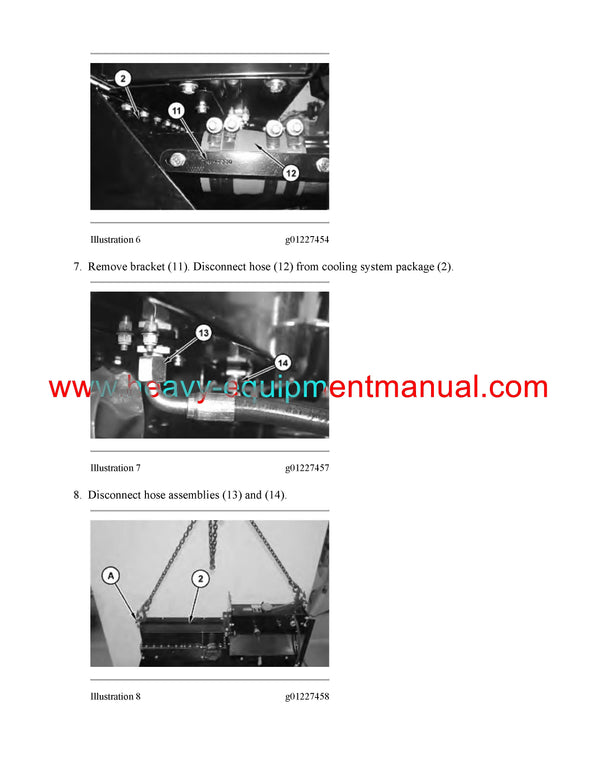 2

11

12

Illustration 6 g01227454

7. Remove bracket (11). Disconnect hose (12) from cooling system package (2).

13

14

www.heavy-equipmentmanual.com

Illustration 7 g01227457

8. Disconnect hose assemblies (13) and (14).

A

2

Illustration 8 g01227458