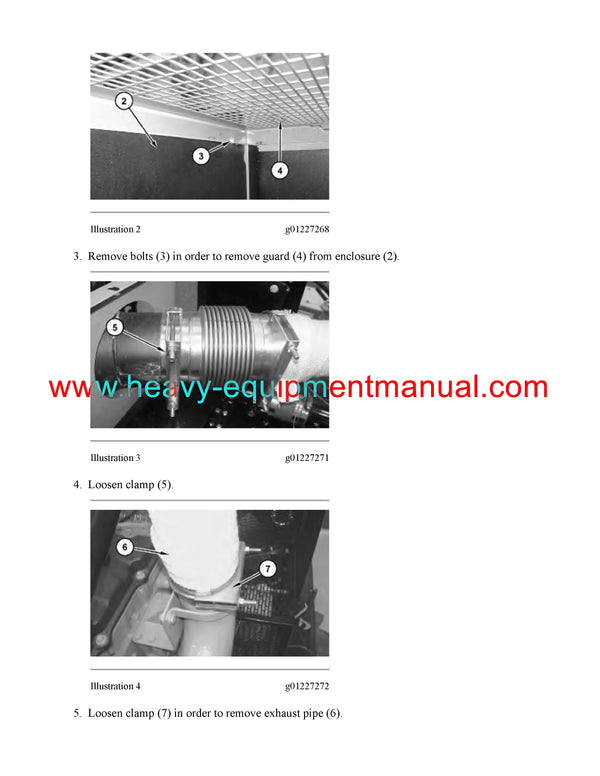 2

3

4

Illustration 2 g01227268

3. Remove bolts (3) in order to remove guard (4) from enclosure (2).

5

www.heavy-equipmentmanual.com

Illustration 3 g01227271

4. Loosen clamp (5).

6

7

Illustration 4 g01227272

5. Loosen clamp (7) in order to remove exhaust pipe (6).