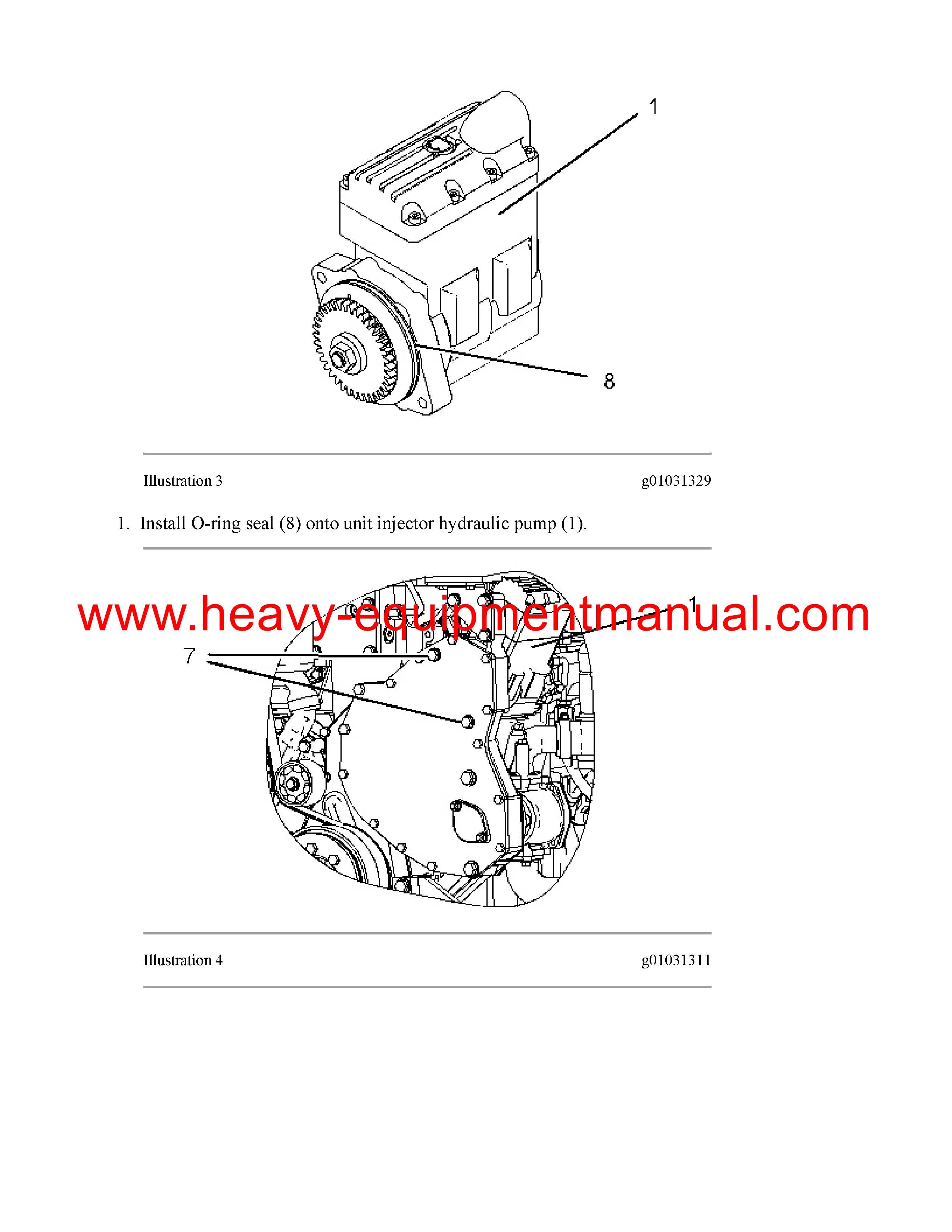 1

8

Illustration 3

g01031329

1. Install O-ring seal (8) onto unit injector hydraulic pump (1).

www.heavy-equipmentmanual.com

1

7

Illustration 4

g01031311