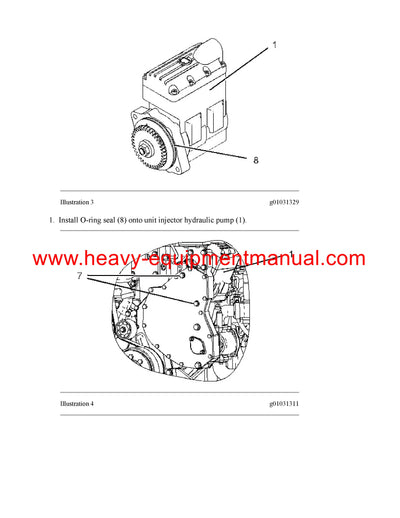 1

8

Illustration 3

g01031329

1. Install O-ring seal (8) onto unit injector hydraulic pump (1).

www.heavy-equipmentmanual.com

1

7

Illustration 4

g01031311