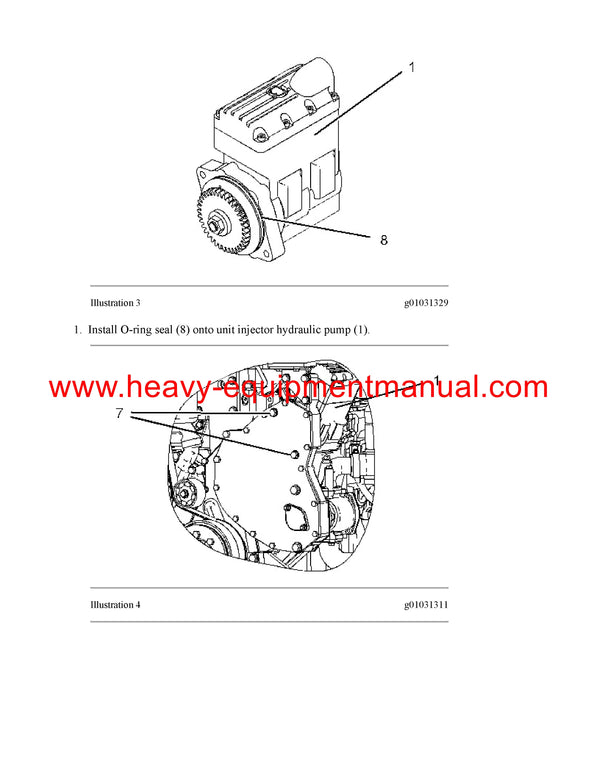 1

8

Illustration 3

g01031329

1. Install O-ring seal (8) onto unit injector hydraulic pump (1).

www.heavy-equipmentmanual.com

1

7

Illustration 4

g01031311