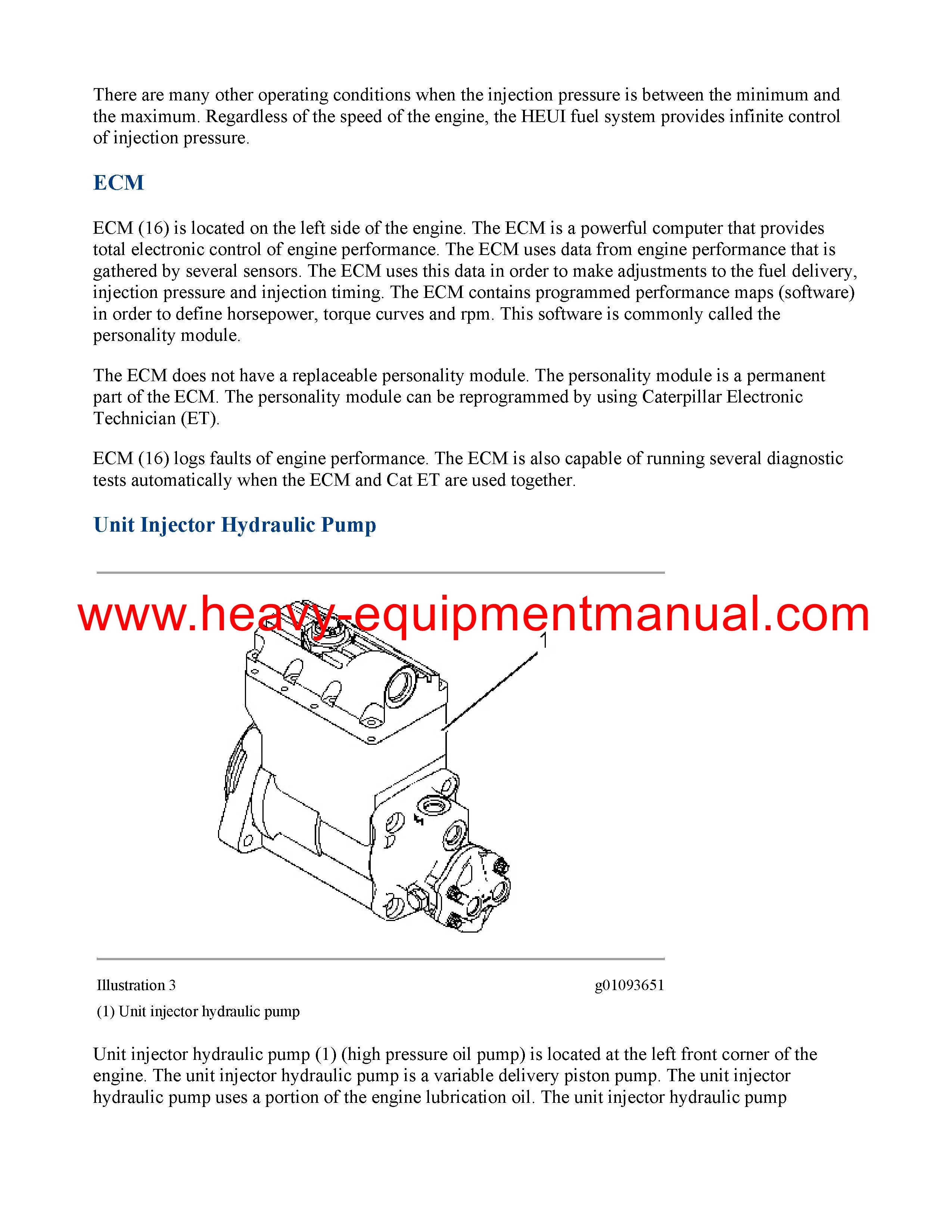 There are many other operating conditions when the injection pressure is between the minimum and the maximum. Regardless of the speed of the engine, the HEUI fuel system provides infinite control of injection pressure.

ECM

ECM (16) is located on the left side of the engine. The ECM is a powerful computer that provides total electronic control of engine performance. The ECM uses data from engine performance that is gathered by several sensors. The ECM uses this data in order to make adjustments to the fuel delivery, injection pressure and injection timing. The ECM contains programmed performance maps (software) in order to define horsepower, torque curves and rpm. This software is commonly called the personality module.

The ECM does not have a replaceable personality module. The personality module is a permanent part of the ECM. The personality module can be reprogrammed by using Caterpillar Electronic Technician (ET).

ECM (16) logs faults of engine performance. The ECM is also capable of running several diagnostic tests automatically when the ECM and Cat ET are used together.

Unit Injector Hydraulic Pump

www.heavy-equipmentmanual.com

1

Illustration 3 g01093651

(1) Unit injector hydraulic pump

Unit injector hydraulic pump (1) (high pressure oil pump) is located at the left front corner of the engine. The unit injector hydraulic pump is a variable delivery piston pump. The unit injector hydraulic pump uses a portion of the engine lubrication oil. The unit injector hydraulic pump