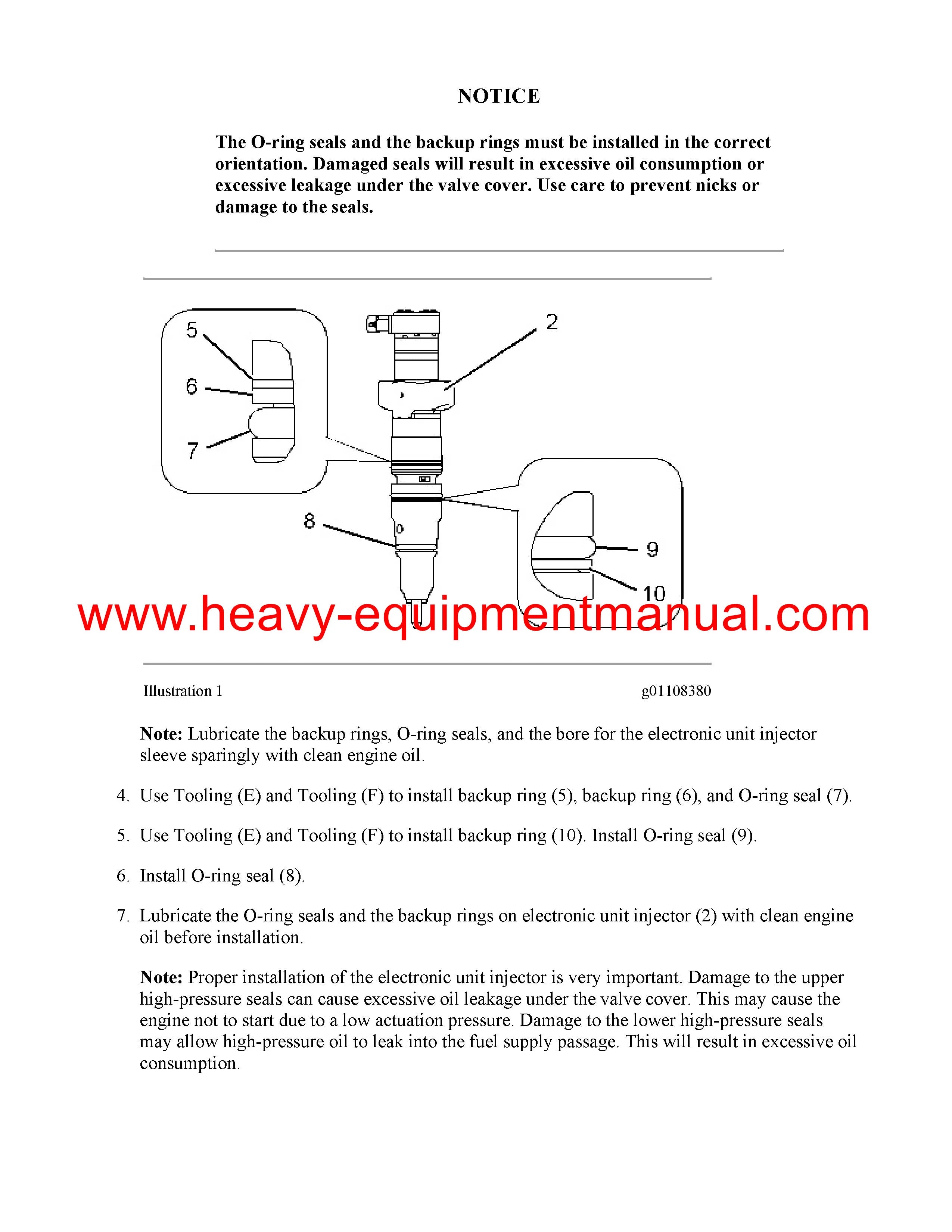 NOTICE

The O-ring seals and the backup rings must be installed in the correct orientation. Damaged seals will result in excessive oil consumption or excessive leakage under the valve cover. Use care to prevent nicks or damage to the seals.

5
6
7
2
8
9
10

www.heavy-equipmentmanual.com

Illustration 1 g01108380

Note: Lubricate the backup rings, O-ring seals, and the bore for the electronic unit injector sleeve sparingly with clean engine oil.

4. Use Tooling (E) and Tooling (F) to install backup ring (5), backup ring (6), and O-ring seal (7).

5. Use Tooling (E) and Tooling (F) to install backup ring (10). Install O-ring seal (9).

6. Install O-ring seal (8).

7. Lubricate the O-ring seals and the backup rings on electronic unit injector (2) with clean engine oil before installation.

Note: Proper installation of the electronic unit injector is very important. Damage to the upper high-pressure seals can cause excessive oil leakage under the valve cover. This may cause the engine not to start due to a low actuation pressure. Damage to the lower high-pressure seals may allow high-pressure oil to leak into the fuel supply passage. This will result in excessive oil consumption.