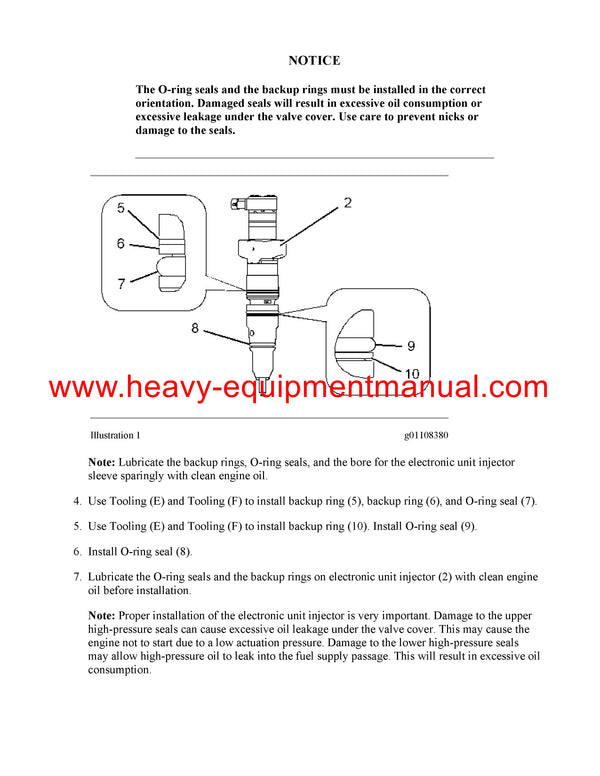 NOTICE

The O-ring seals and the backup rings must be installed in the correct orientation. Damaged seals will result in excessive oil consumption or excessive leakage under the valve cover. Use care to prevent nicks or damage to the seals.

5
6
7
2
8
9
10

www.heavy-equipmentmanual.com

Illustration 1 g01108380

Note: Lubricate the backup rings, O-ring seals, and the bore for the electronic unit injector sleeve sparingly with clean engine oil.

4. Use Tooling (E) and Tooling (F) to install backup ring (5), backup ring (6), and O-ring seal (7).

5. Use Tooling (E) and Tooling (F) to install backup ring (10). Install O-ring seal (9).

6. Install O-ring seal (8).

7. Lubricate the O-ring seals and the backup rings on electronic unit injector (2) with clean engine oil before installation.

Note: Proper installation of the electronic unit injector is very important. Damage to the upper high-pressure seals can cause excessive oil leakage under the valve cover. This may cause the engine not to start due to a low actuation pressure. Damage to the lower high-pressure seals may allow high-pressure oil to leak into the fuel supply passage. This will result in excessive oil consumption.