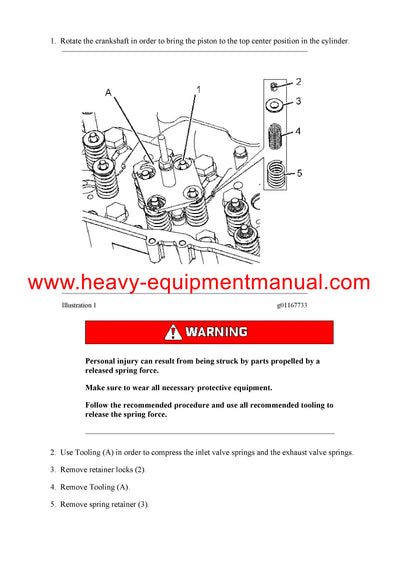 1. Rotate the crankshaft in order to bring the piston to the top center position in the cylinder.

A
1
2
3
4
5

www.heavy-equipmentmanual.com

Illustration 1

g01167733

WARNING

Personal injury can result from being struck by parts propelled by a released spring force.

Make sure to wear all necessary protective equipment.

Follow the recommended procedure and use all recommended tooling to release the spring force.

2. Use Tooling (A) in order to compress the inlet valve springs and the exhaust valve springs.

3. Remove retainer locks (2).

4. Remove Tooling (A).

5. Remove spring retainer (3).