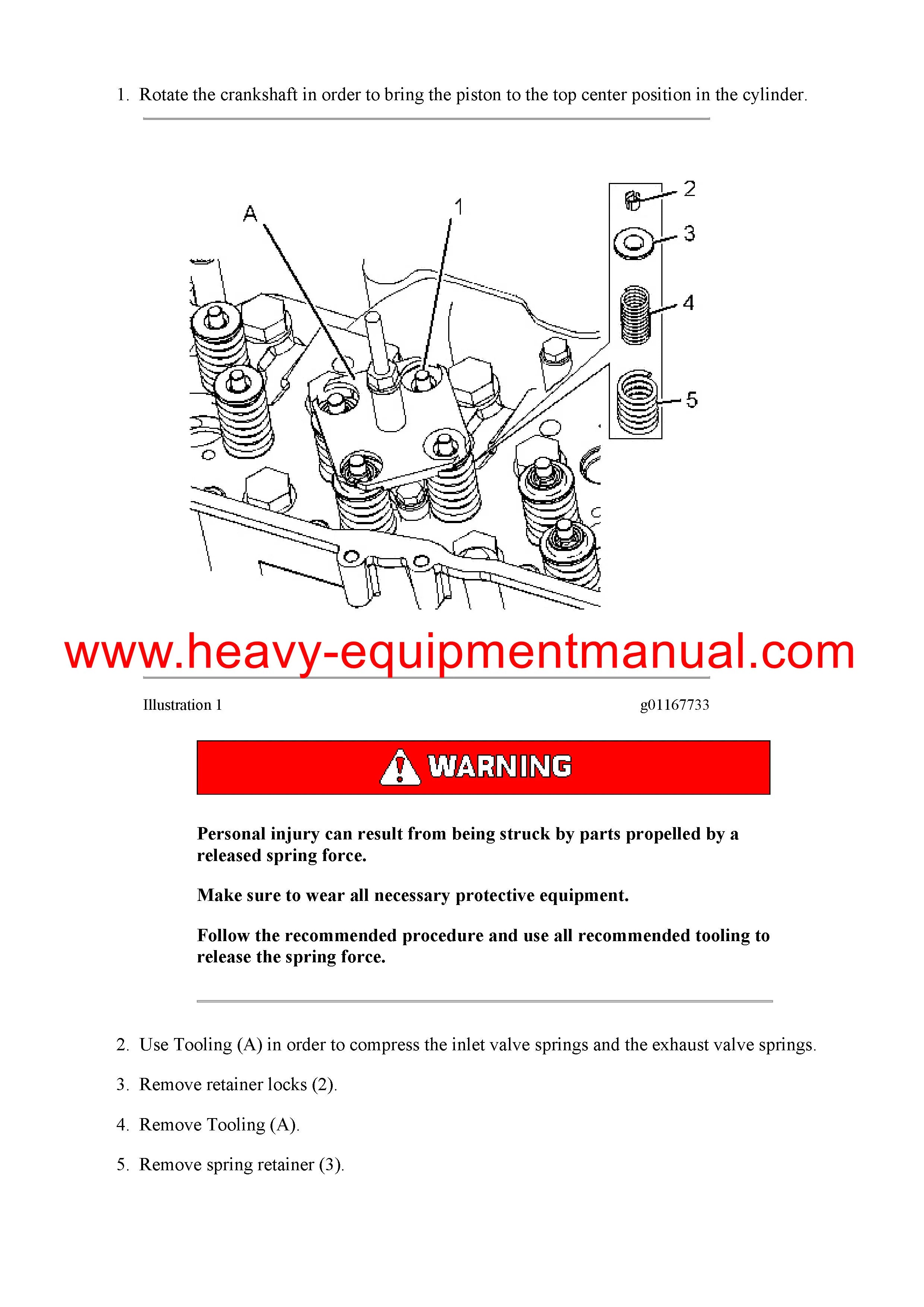 1. Rotate the crankshaft in order to bring the piston to the top center position in the cylinder.

A

1

2

3

4

5

www.heavy-equipmentmanual.com

Illustration 1 g01167733

WARNING

Personal injury can result from being struck by parts propelled by a released spring force.

Make sure to wear all necessary protective equipment.

Follow the recommended procedure and use all recommended tooling to release the spring force.

2. Use Tooling (A) in order to compress the inlet valve springs and the exhaust valve springs.

3. Remove retainer locks (2).

4. Remove Tooling (A).

5. Remove spring retainer (3).