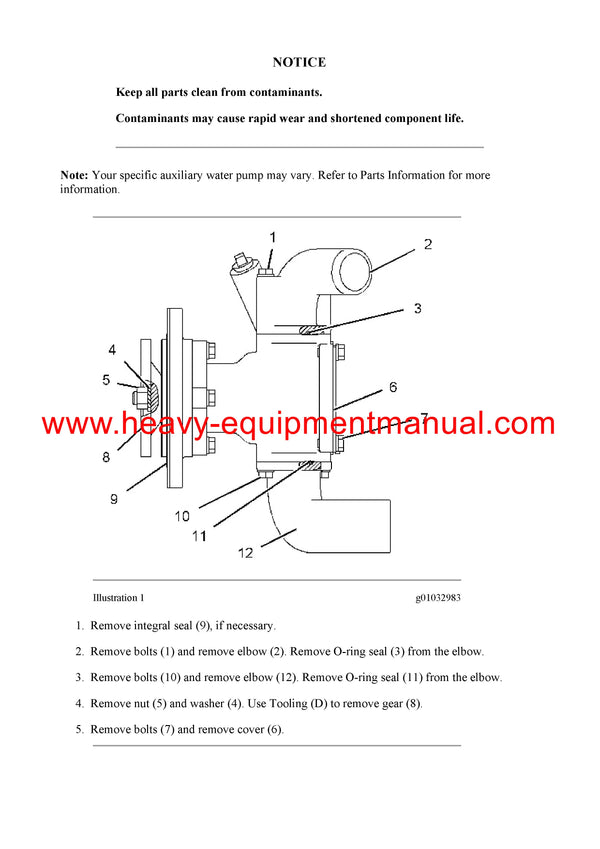 NOTICE

Keep all parts clean from contaminants.

Contaminants may cause rapid wear and shortened component life.

Note: Your specific auxiliary water pump may vary. Refer to Parts Information for more information.

1
2
3
4
5
6
7
8
9
10
11
12

www.heavy-equipmentmanual.com

Illustration 1

g01032983

1. Remove integral seal (9), if necessary.

2. Remove bolts (1) and remove elbow (2). Remove O-ring seal (3) from the elbow.

3. Remove bolts (10) and remove elbow (12). Remove O-ring seal (11) from the elbow.

4. Remove nut (5) and washer (4). Use Tooling (D) to remove gear (8).

5. Remove bolts (7) and remove cover (6).