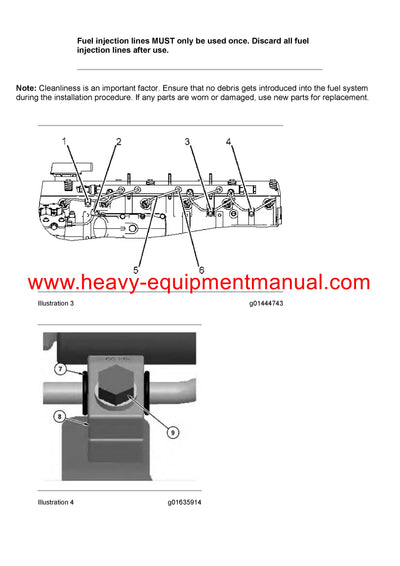 Fuel injection lines MUST only be used once. Discard all fuel injection lines after use.

Note: Cleanliness is an important factor. Ensure that no debris gets introduced into the fuel system during the installation procedure. If any parts are worn or damaged, use new parts for replacement.

1
2
3
4
5
6

www.heavy-equipmentmanual.com

Illustration 3 g01444743

7
8
9

Illustration 4 g01635914