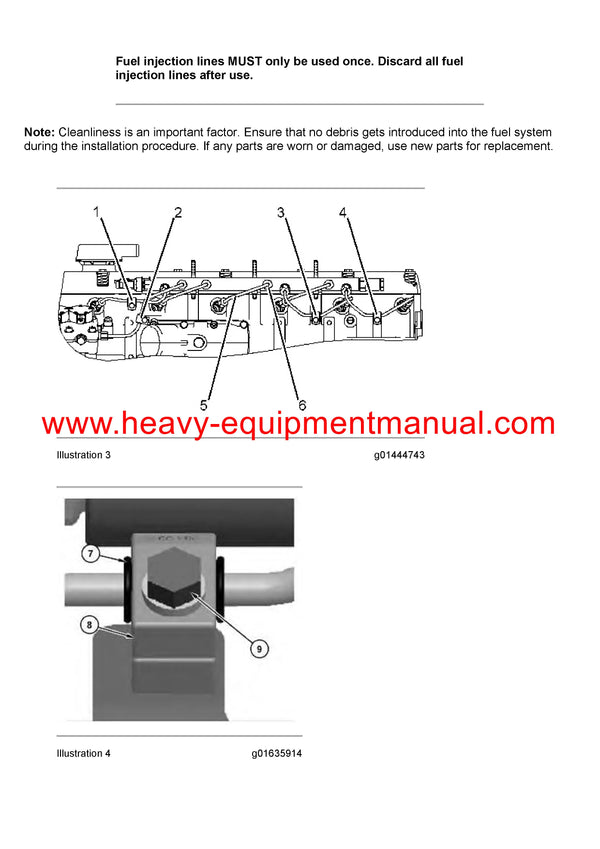 Fuel injection lines MUST only be used once. Discard all fuel injection lines after use.

Note: Cleanliness is an important factor. Ensure that no debris gets introduced into the fuel system during the installation procedure. If any parts are worn or damaged, use new parts for replacement.

1
2
3
4
5
6

www.heavy-equipmentmanual.com

Illustration 3 g01444743

7
8
9

Illustration 4 g01635914