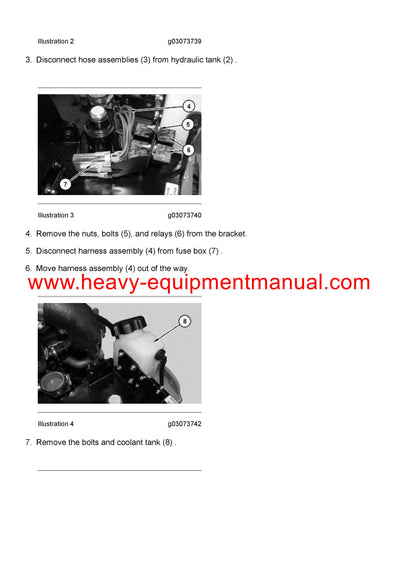 Illustration 2 g03073739

3. Disconnect hose assemblies (3) from hydraulic tank (2) .

4

5

6

7

Illustration 3 g03073740

4. Remove the nuts, bolts (5), and relays (6) from the bracket.

5. Disconnect harness assembly (4) from fuse box (7) .

6. Move harness assembly (4) out of the way.

www.heavy-equipmentmanual.com

8

Illustration 4 g03073742

7. Remove the bolts and coolant tank (8) .