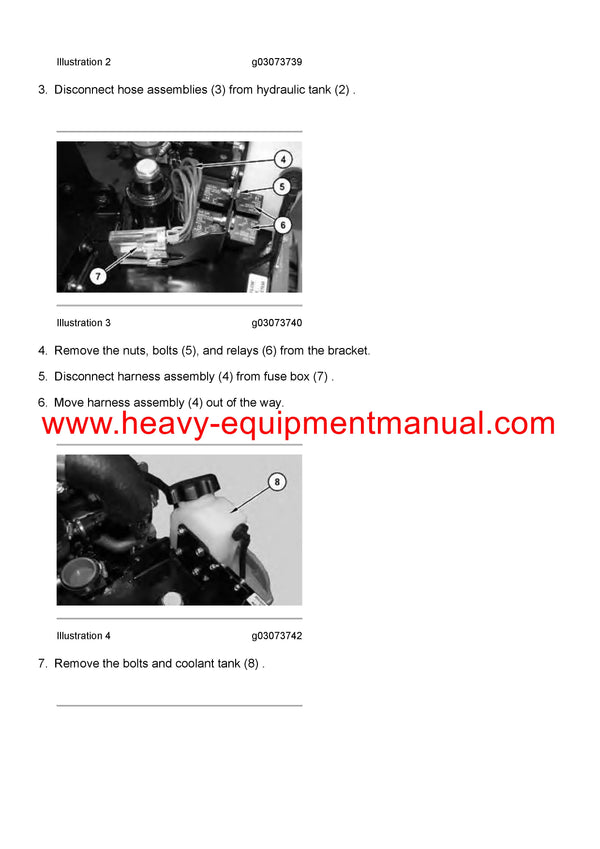 Illustration 2 g03073739

3. Disconnect hose assemblies (3) from hydraulic tank (2) .

4

5

6

7

Illustration 3 g03073740

4. Remove the nuts, bolts (5), and relays (6) from the bracket.

5. Disconnect harness assembly (4) from fuse box (7) .

6. Move harness assembly (4) out of the way.

www.heavy-equipmentmanual.com

8

Illustration 4 g03073742

7. Remove the bolts and coolant tank (8) .