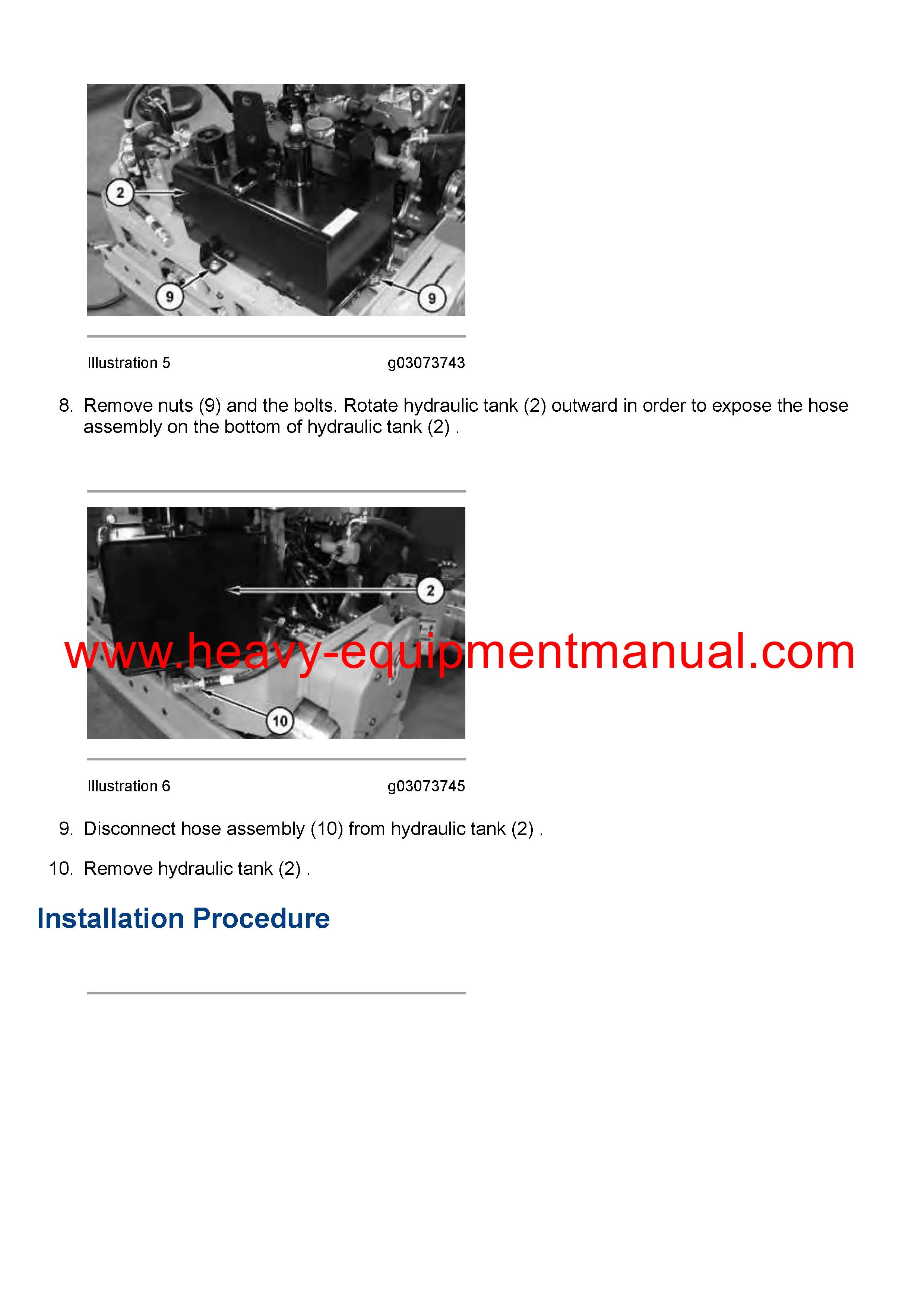 2

9

9

Illustration 5 g03073743

8. Remove nuts (9) and the bolts. Rotate hydraulic tank (2) outward in order to expose the hose assembly on the bottom of hydraulic tank (2) .

2

www.heavy-equipmentmanual.com

10

Illustration 6 g03073745

9. Disconnect hose assembly (10) from hydraulic tank (2) .

10. Remove hydraulic tank (2) .

Installation Procedure