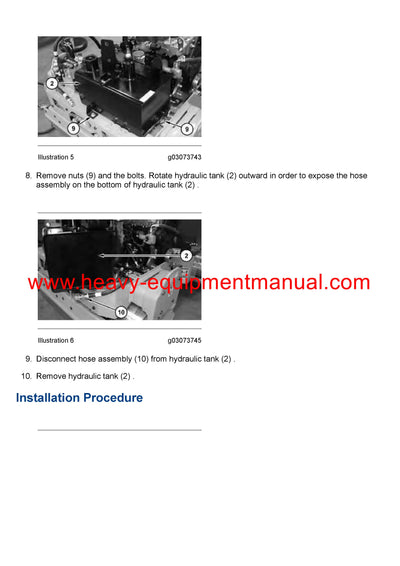 2

9

9

Illustration 5 g03073743

8. Remove nuts (9) and the bolts. Rotate hydraulic tank (2) outward in order to expose the hose assembly on the bottom of hydraulic tank (2) .

2

10

www.heavy-equipmentmanual.com

Illustration 6 g03073745

9. Disconnect hose assembly (10) from hydraulic tank (2) .

10. Remove hydraulic tank (2) .

Installation Procedure