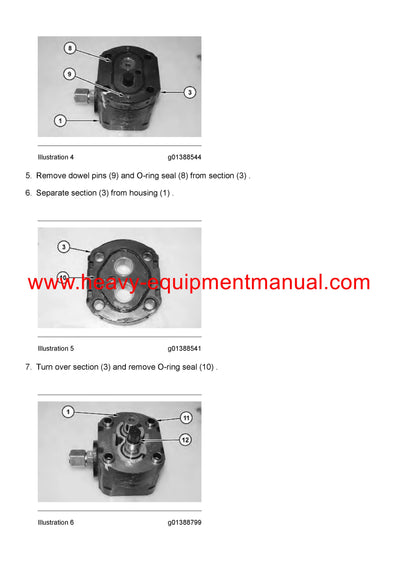 8

9

3

1

Illustration 4 g01388544

5. Remove dowel pins (9) and O-ring seal (8) from section (3) .

6. Separate section (3) from housing (1) .

3

10

www.heavy-equipmentmanual.com

Illustration 5 g01388541

7. Turn over section (3) and remove O-ring seal (10) .

1

11

12

Illustration 6 g01388799