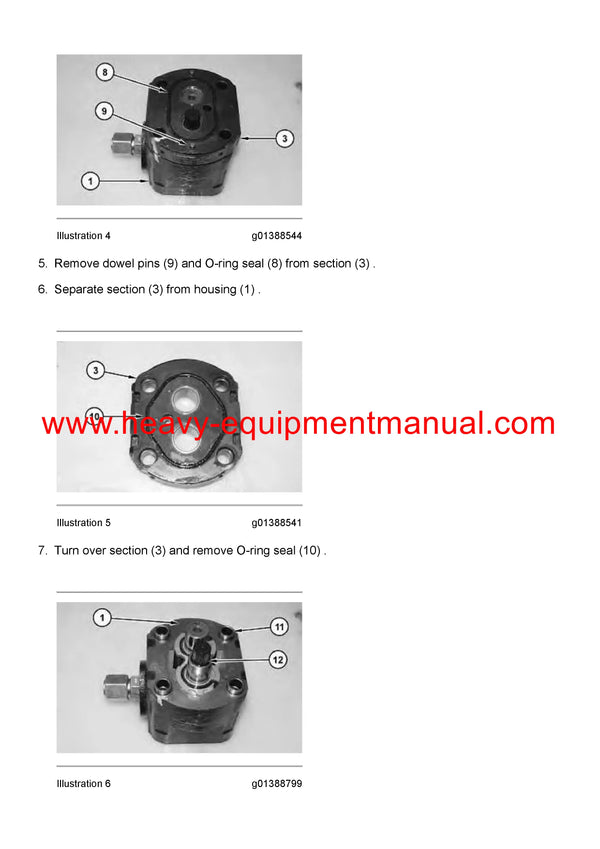 8

9

3

1

Illustration 4 g01388544

5. Remove dowel pins (9) and O-ring seal (8) from section (3) .

6. Separate section (3) from housing (1) .

3

10

www.heavy-equipmentmanual.com

Illustration 5 g01388541

7. Turn over section (3) and remove O-ring seal (10) .

1

11

12

Illustration 6 g01388799