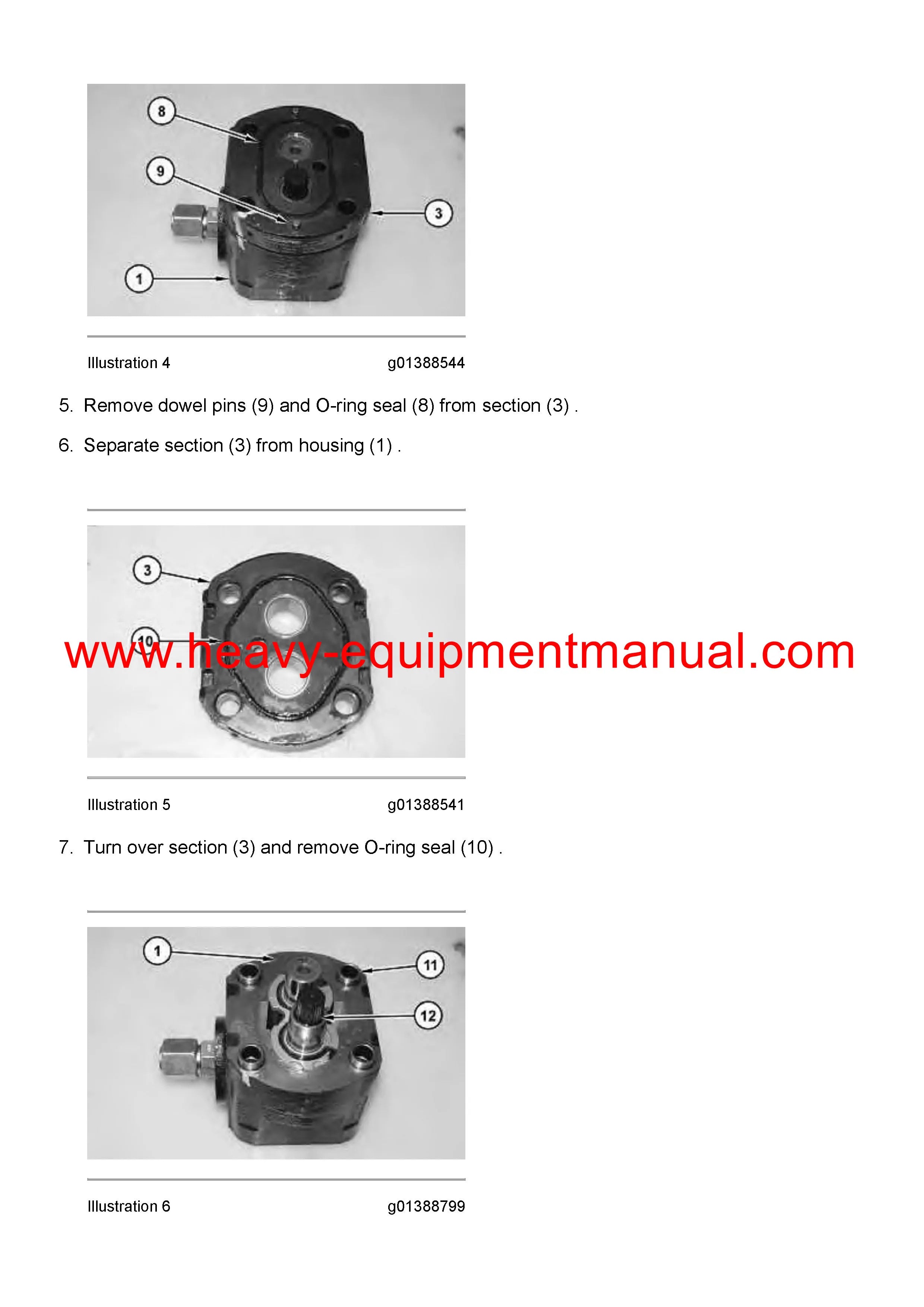 8

9

3

1

Illustration 4 g01388544

5. Remove dowel pins (9) and O-ring seal (8) from section (3) .

6. Separate section (3) from housing (1) .

3

10

www.heavy-equipmentmanual.com

Illustration 5 g01388541

7. Turn over section (3) and remove O-ring seal (10) .

1

11

12

Illustration 6 g01388799