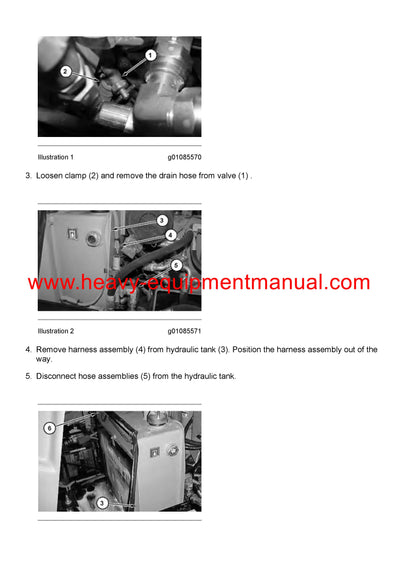 1

2

Illustration 1 g01085570

3. Loosen clamp (2) and remove the drain hose from valve (1) .

3

4

5

www.heavy-equipmentmanual.com

Illustration 2 g01085571

4. Remove harness assembly (4) from hydraulic tank (3). Position the harness assembly out of the way.

5. Disconnect hose assemblies (5) from the hydraulic tank.

6

3