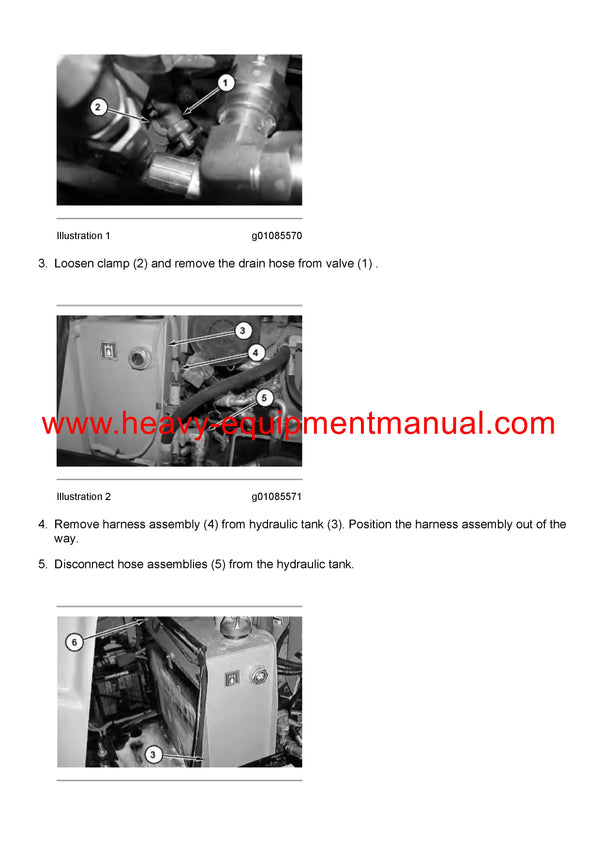 1
2

Illustration 1 g01085570

3. Loosen clamp (2) and remove the drain hose from valve (1) .

3
4
5

www.heavy-equipmentmanual.com

Illustration 2 g01085571

4. Remove harness assembly (4) from hydraulic tank (3). Position the harness assembly out of the way.

5. Disconnect hose assemblies (5) from the hydraulic tank.

6
3