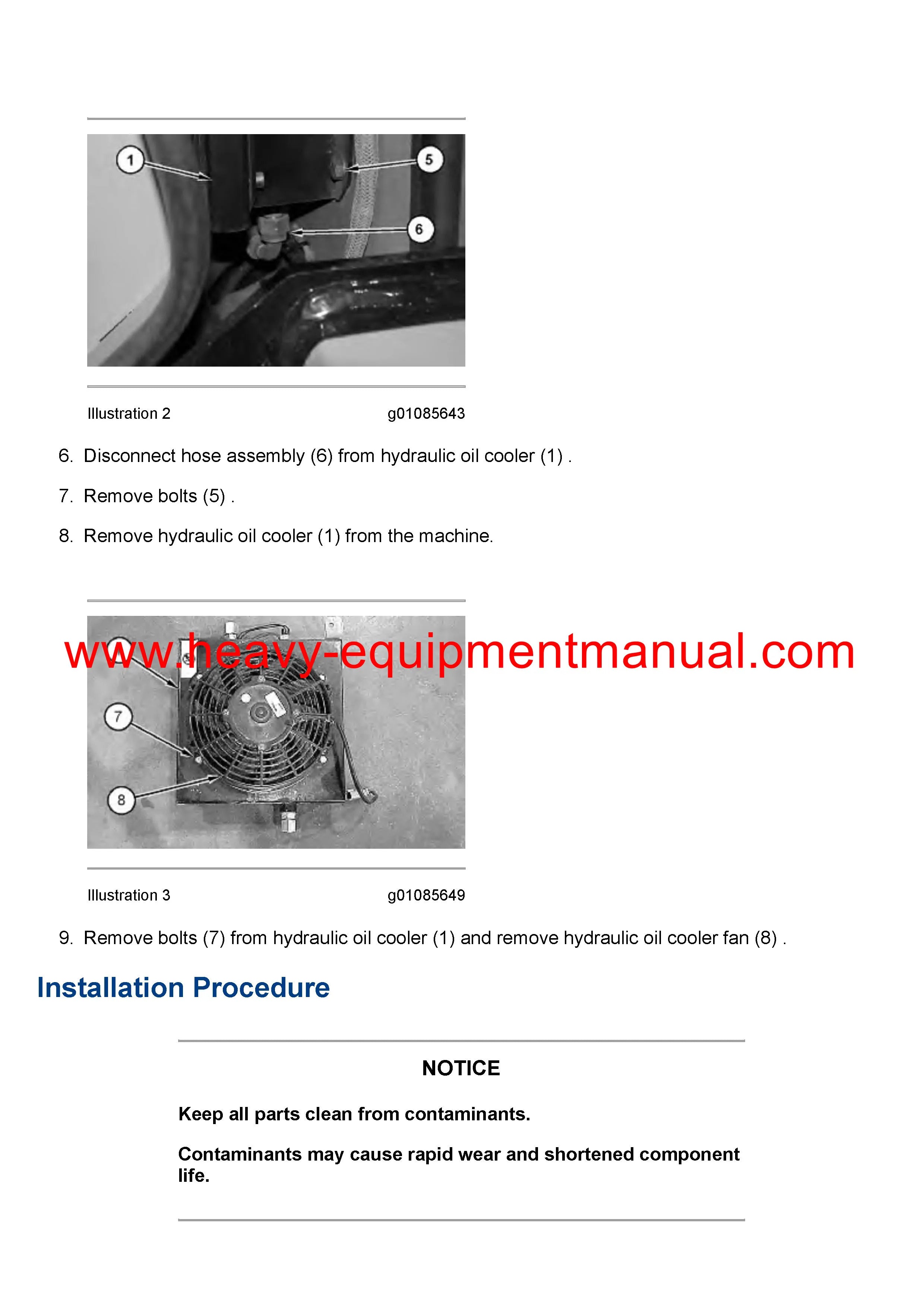 1
5
6

Illustration 2 g01085643

6. Disconnect hose assembly (6) from hydraulic oil cooler (1) .

7. Remove bolts (5) .

8. Remove hydraulic oil cooler (1) from the machine.

www.heavy-equipmentmanual.com

7
8

Illustration 3 g01085649

9. Remove bolts (7) from hydraulic oil cooler (1) and remove hydraulic oil cooler fan (8) .

Installation Procedure

NOTICE

Keep all parts clean from contaminants.

Contaminants may cause rapid wear and shortened component life.