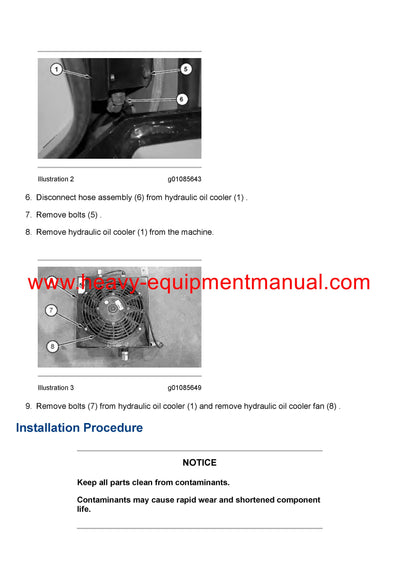 1
5
6

Illustration 2 g01085643

6. Disconnect hose assembly (6) from hydraulic oil cooler (1) .

7. Remove bolts (5) .

8. Remove hydraulic oil cooler (1) from the machine.

www.heavy-equipmentmanual.com

7
8

Illustration 3 g01085649

9. Remove bolts (7) from hydraulic oil cooler (1) and remove hydraulic oil cooler fan (8) .

Installation Procedure

NOTICE

Keep all parts clean from contaminants.

Contaminants may cause rapid wear and shortened component life.