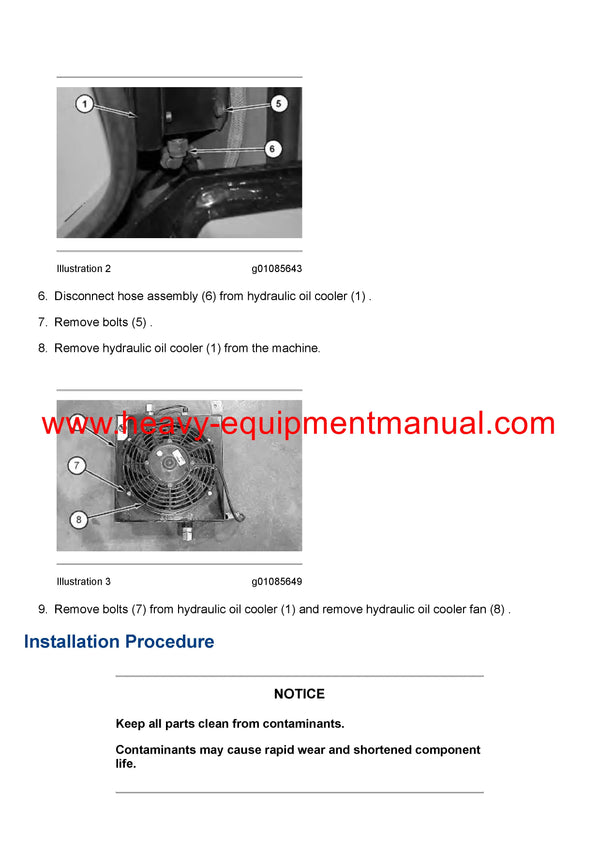 1

5

6

Illustration 2 g01085643

6. Disconnect hose assembly (6) from hydraulic oil cooler (1) .

7. Remove bolts (5) .

8. Remove hydraulic oil cooler (1) from the machine.

www.heavy-equipmentmanual.com

7

8

Illustration 3 g01085649

9. Remove bolts (7) from hydraulic oil cooler (1) and remove hydraulic oil cooler fan (8) .

Installation Procedure

NOTICE

Keep all parts clean from contaminants.

Contaminants may cause rapid wear and shortened component life.