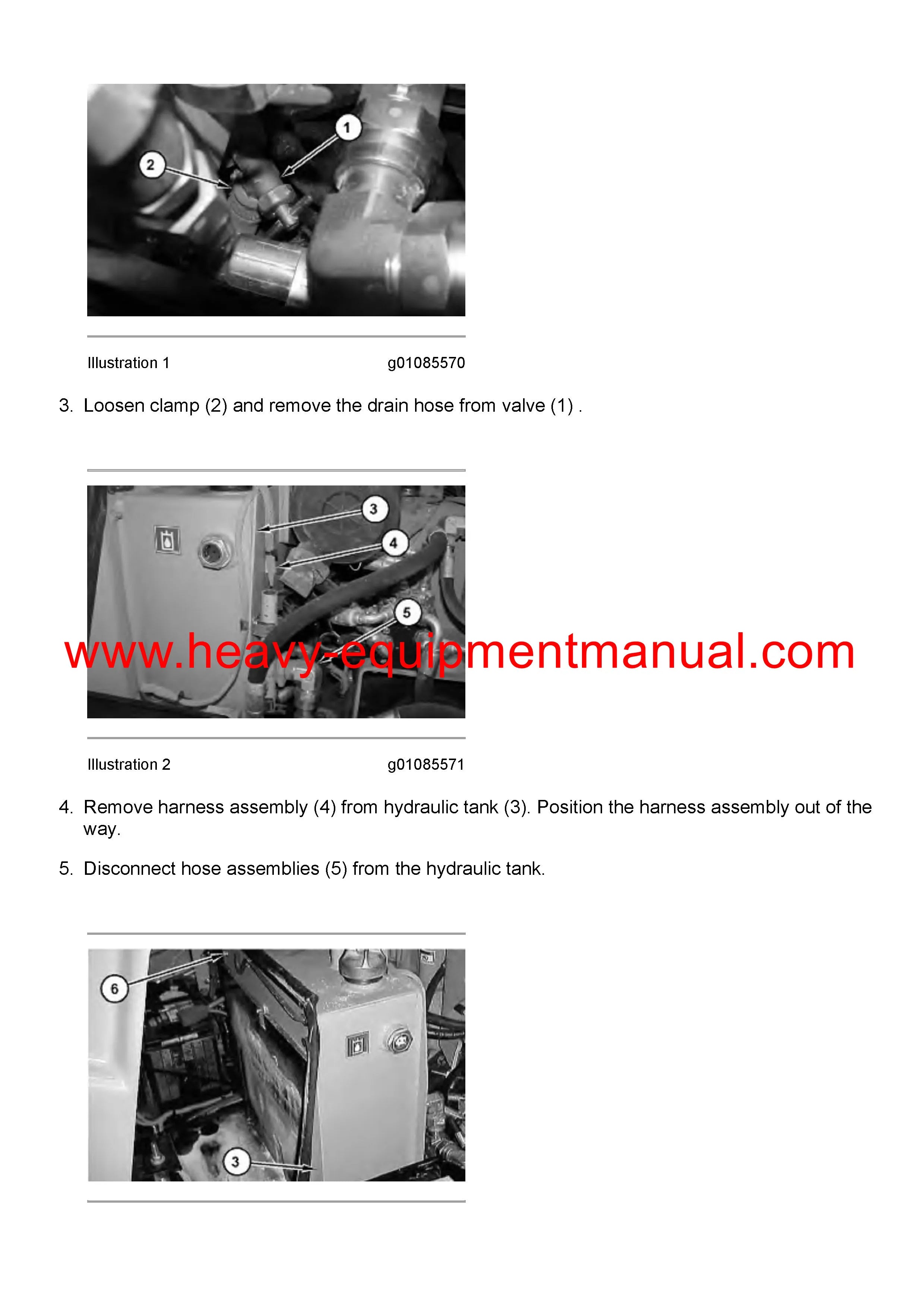 1

2

Illustration 1 g01085570

3. Loosen clamp (2) and remove the drain hose from valve (1) .

3

4

5

www.heavy-equipmentmanual.com

Illustration 2 g01085571

4. Remove harness assembly (4) from hydraulic tank (3). Position the harness assembly out of the way.

5. Disconnect hose assemblies (5) from the hydraulic tank.

6

3