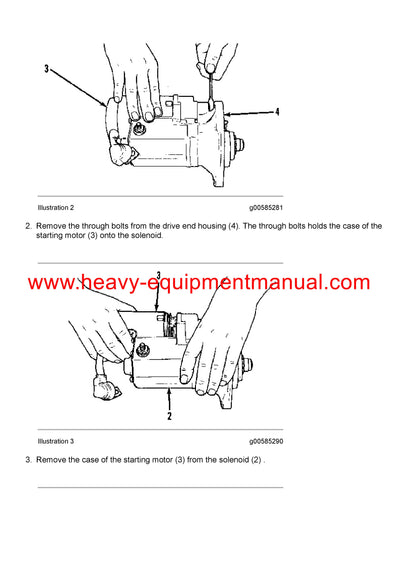 3

4

Illustration 2

g00585281

2. Remove the through bolts from the drive end housing (4). The through bolts holds the case of the starting motor (3) onto the solenoid.

www.heavy-equipmentmanual.com

3

2

Illustration 3

g00585290

3. Remove the case of the starting motor (3) from the solenoid (2) .