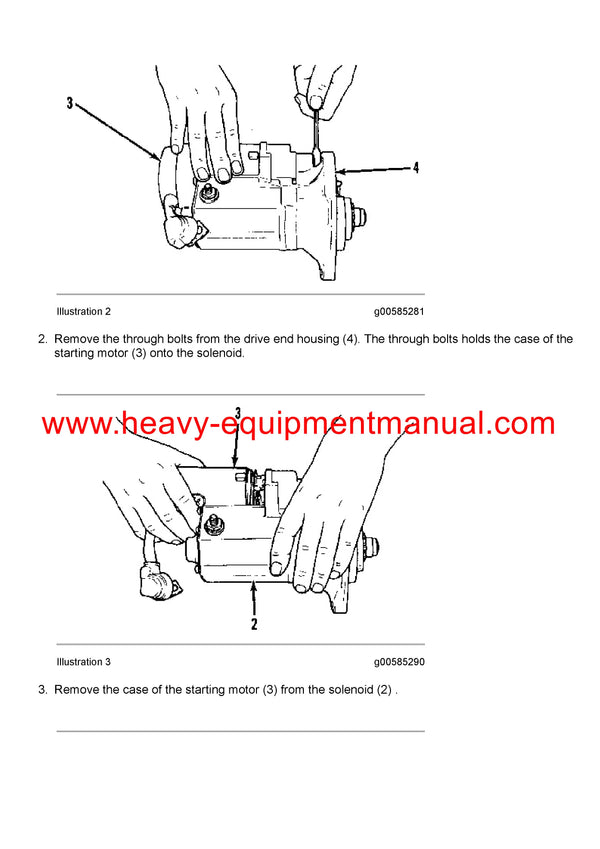 3

4

Illustration 2

g00585281

2. Remove the through bolts from the drive end housing (4). The through bolts holds the case of the starting motor (3) onto the solenoid.

www.heavy-equipmentmanual.com

3

2

Illustration 3

g00585290

3. Remove the case of the starting motor (3) from the solenoid (2) .